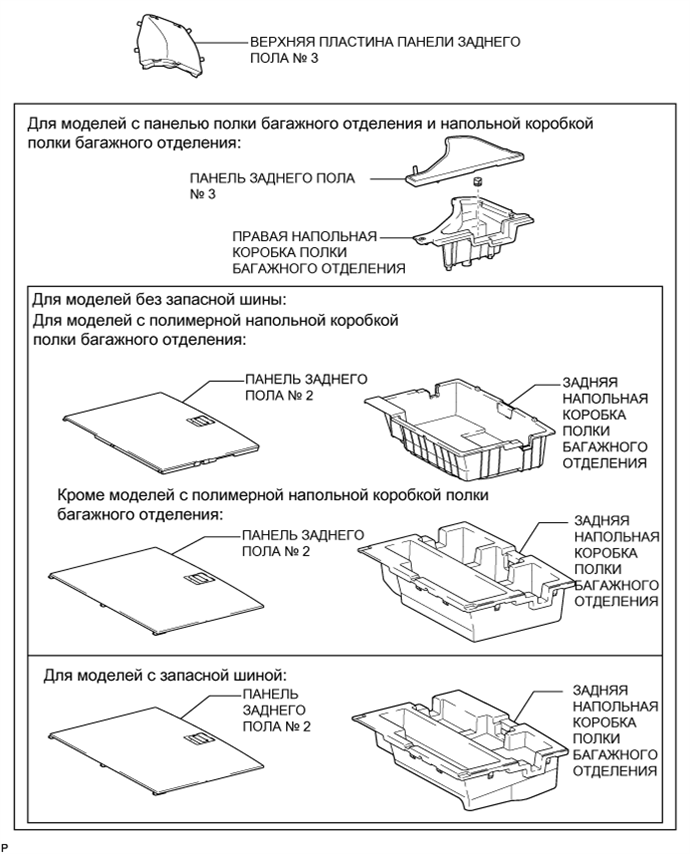 ВЕРХНЯЯ ПЛАСТИНА ПАНЕЛИ ЗАДНЕГО ПОЛА № 3

Для моделей с панелью полки багажного отделения и напольной коробкой полки багажного отделения:

ПАНЕЛЬ ЗАДНЕГО ПОЛА № 3

ПРАВАЯ НАПОЛЬНАЯ КОРОБКА ПОЛКИ БАГАЖНОГО ОТДЕЛЕНИЯ

Для моделей без запасной шины:
Для моделей с полимерной напольной коробкой полки багажного отделения:

ПАНЕЛЬ ЗАДНЕГО ПОЛА № 2

ЗАДНЯЯ НАПОЛЬНАЯ КОРОБКА ПОЛКИ БАГАЖНОГО ОТДЕЛЕНИЯ

Кроме моделей с полимерной напольной коробкой полки багажного отделения:

ПАНЕЛЬ ЗАДНЕГО ПОЛА № 2

ЗАДНЯЯ НАПОЛЬНАЯ КОРОБКА ПОЛКИ БАГАЖНОГО ОТДЕЛЕНИЯ

Для моделей с запасной шиной:

ПАНЕЛЬ ЗАДНЕГО ПОЛА № 2

ЗАДНЯЯ НАПОЛЬНАЯ КОРОБКА ПОЛКИ БАГАЖНОГО ОТДЕЛЕНИЯ

P