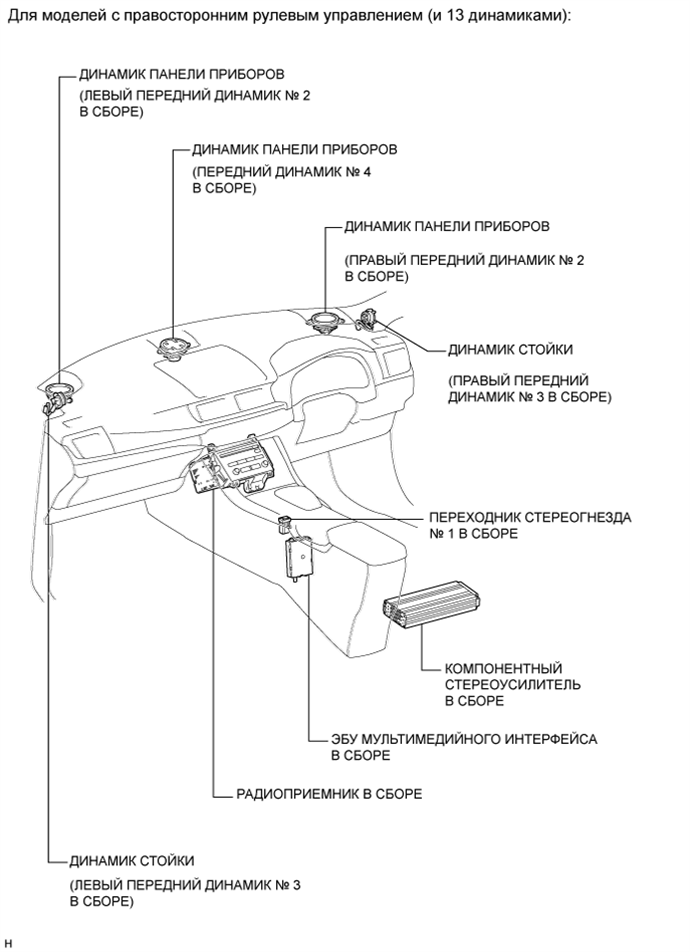 Для моделей с правосторонним рулевым управлением (и 13 динамиками):

ДИНАМИК ПАНЕЛИ ПРИБОРОВ
(ЛЕВЫЙ ПЕРЕДНИЙ ДИНАМИК № 2 В СБОРЕ)

ДИНАМИК ПАНЕЛИ ПРИБОРОВ
(ПЕРЕДНИЙ ДИНАМИК № 4 В СБОРЕ)

ДИНАМИК ПАНЕЛИ ПРИБОРОВ
(ПРАВЫЙ ПЕРЕДНИЙ ДИНАМИК № 2 В СБОРЕ)

ДИНАМИК СТОЙКИ
(ПРАВЫЙ ПЕРЕДНИЙ ДИНАМИК № 3 В СБОРЕ)

ПЕРЕХОДНИК СТЕРЕОГНЕЗДА № 1 В СБОРЕ

КОМПОНЕНТНЫЙ СТЕРЕОУСИЛИТЕЛЬ В СБОРЕ

ЭБУ МУЛЬТИМЕДИЙНОГО ИНТЕРФЕЙСА В СБОРЕ

РАДИОПРИЕМНИК В СБОРЕ

ДИНАМИК СТОЙКИ
(ЛЕВЫЙ ПЕРЕДНИЙ ДИНАМИК № 3 В СБОРЕ)

H