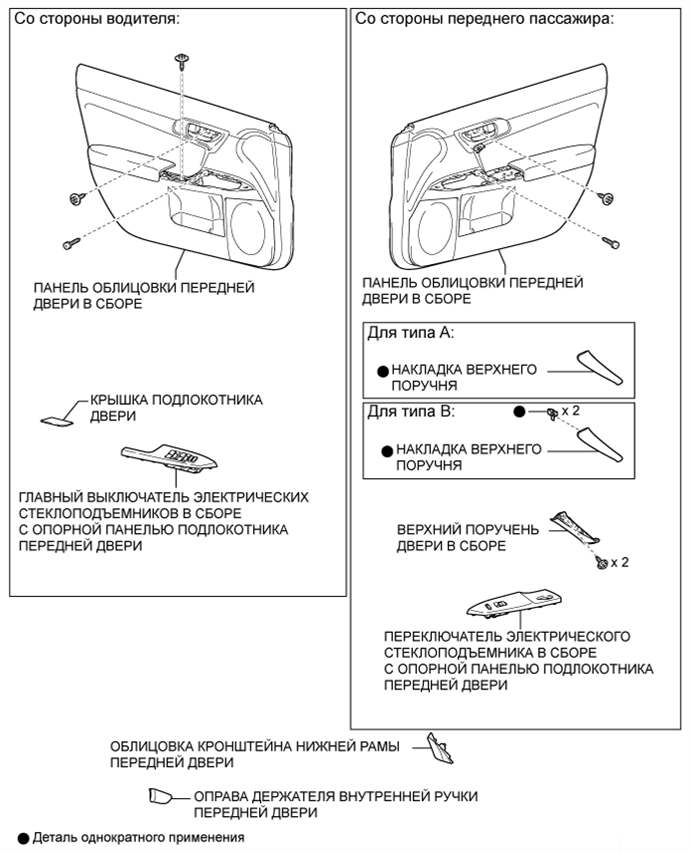 Со стороны водителя:

ПАНЕЛЬ ОБЛИЦОВКИ ПЕРЕДНЕЙ ДВЕРИ В СБОРЕ

КРЫШКА ПОДЛОКОТНИКА ДВЕРИ

ГЛАВНЫЙ ВЫКЛЮЧАТЕЛЬ ЭЛЕКТРИЧЕСКИХ СТЕКЛОПОДЪЕМНИКОВ В СБОРЕ С ОПОРНОЙ ПАНЕЛЬЮ ПОДЛОКОТНИКА ПЕРЕДНЕЙ ДВЕРИ

Со стороны переднего пассажира:

ПАНЕЛЬ ОБЛИЦОВКИ ПЕРЕДНЕЙ ДВЕРИ В СБОРЕ

Для типа A:

● НАКЛАДКА ВЕРХНЕГО ПОРУЧНЯ

Для типа B:

● x 2

● НАКЛАДКА ВЕРХНЕГО ПОРУЧНЯ

ВЕРХНИЙ ПОРУЧЕНЬ ДВЕРИ В СБОРЕ

x 2

ПЕРЕКЛЮЧАТЕЛЬ ЭЛЕКТРИЧЕСКОГО СТЕКЛОПОДЪЕМНИКА В СБОРЕ С ОПОРНОЙ ПАНЕЛЬЮ ПОДЛОКОТНИКА ПЕРЕДНЕЙ ДВЕРИ

ОБЛИЦОВКА КРОНШТЕЙНА НИЖНЕЙ РАМЫ ПЕРЕДНЕЙ ДВЕРИ

ОПРАВА ДЕРЖАТЕЛЯ ВНУТРЕННЕЙ РУЧКИ ПЕРЕДНЕЙ ДВЕРИ

● Деталь однократного применения