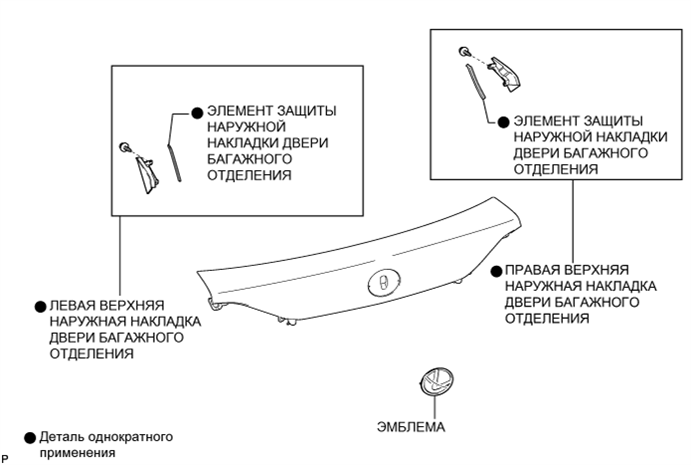 ● ЭЛЕМЕНТ ЗАЩИТЫ НАРУЖНОЙ НАКЛАДКИ ДВЕРИ БАГАЖНОГО ОТДЕЛЕНИЯ

● ЭЛЕМЕНТ ЗАЩИТЫ НАРУЖНОЙ НАКЛАДКИ ДВЕРИ БАГАЖНОГО ОТДЕЛЕНИЯ

● ПРАВАЯ ВЕРХНЯЯ НАРУЖНАЯ НАКЛАДКА ДВЕРИ БАГАЖНОГО ОТДЕЛЕНИЯ

● ЛЕВАЯ ВЕРХНЯЯ НАРУЖНАЯ НАКЛАДКА ДВЕРИ БАГАЖНОГО ОТДЕЛЕНИЯ

ЭМБЛЕМА

● Деталь однократного применения

P