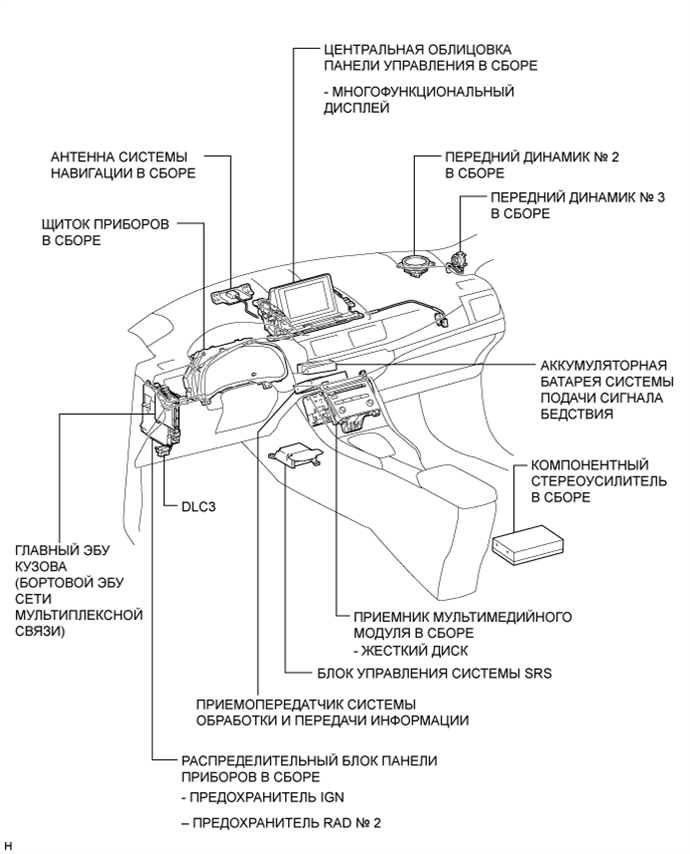 ЦЕНТРАЛЬНАЯ ОБЛИЦОВКА ПАНЕЛИ УПРАВЛЕНИЯ В СБОРЕ

- МНОГОФУНКЦИОНАЛЬНЫЙ ДИСПЛЕЙ

АНТЕННА СИСТЕМЫ НАВИГАЦИИ В СБОРЕ

ПЕРЕДНИЙ ДИНАМИК № 2 В СБОРЕ

ПЕРЕДНИЙ ДИНАМИК № 3 В СБОРЕ

ЩИТОК ПРИБОРОВ В СБОРЕ

АККУМУЛЯТОРНАЯ БАТАРЕЯ СИСТЕМЫ ПОДАЧИ СИГНАЛА БЕДСТВИЯ

КОМПОНЕНТНЫЙ СТЕРЕОУСИЛИТЕЛЬ В СБОРЕ

DLC3

ГЛАВНЫЙ ЭБУ КУЗОВА (БОРТОВОЙ ЭБУ СЕТИ МУЛЬТИПЛЕКСНОЙ СВЯЗИ)

ПРИЕМНИК МУЛЬТИМЕДИЙНОГО МОДУЛЯ В СБОРЕ
- ЖЕСТКИЙ ДИСК

БЛОК УПРАВЛЕНИЯ СИСТЕМЫ SRS

ПРИЕМОПЕРЕДАТЧИК СИСТЕМЫ ОБРАБОТКИ И ПЕРЕДАЧИ ИНФОРМАЦИИ

РАСПРЕДЕЛИТЕЛЬНЫЙ БЛОК ПАНЕЛИ ПРИБОРОВ В СБОРЕ
- ПРЕДОХРАНИТЕЛЬ IGN

– ПРЕДОХРАНИТЕЛЬ RAD № 2

H