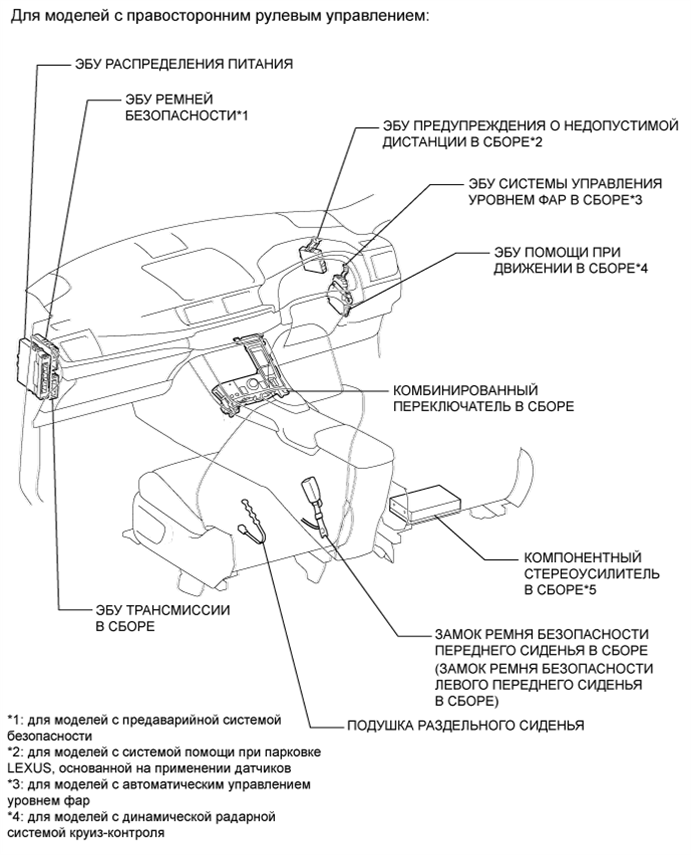 Для моделей с правосторонним рулевым управлением:

ЭБУ РАСПРЕДЕЛЕНИЯ ПИТАНИЯ

ЭБУ РЕМНЕЙ БЕЗОПАСНОСТИ*1

ЭБУ ПРЕДУПРЕЖДЕНИЯ О НЕДОПУСТИМОЙ ДИСТАНЦИИ В СБОРЕ*2

ЭБУ СИСТЕМЫ УПРАВЛЕНИЯ УРОВНЕМ ФАР В СБОРЕ*3

ЭБУ ПОМОЩИ ПРИ ДВИЖЕНИИ В СБОРЕ*4

КОМБИНИРОВАННЫЙ ПЕРЕКЛЮЧАТЕЛЬ В СБОРЕ

КОМПОНЕНТНЫЙ СТЕРЕОУСИЛИТЕЛЬ В СБОРЕ*5

ЭБУ ТРАНСМИССИИ В СБОРЕ

ЗАМОК РЕМНЯ БЕЗОПАСНОСТИ ПЕРЕДНЕГО СИДЕНЬЯ В СБОРЕ (ЗАМОК РЕМНЯ БЕЗОПАСНОСТИ ЛЕВОГО ПЕРЕДНЕГО СИДЕНЬЯ В СБОРЕ)

ПОДУШКА РАЗДЕЛЬНОГО СИДЕНЬЯ

*1: для моделей с предаварийной системой безопасности
*2: для моделей с системой помощи при парковке LEXUS, основанной на применении датчиков
*3: для моделей с автоматическим управлением уровнем фар
*4: для моделей с динамической радарной системой круиз-контроля