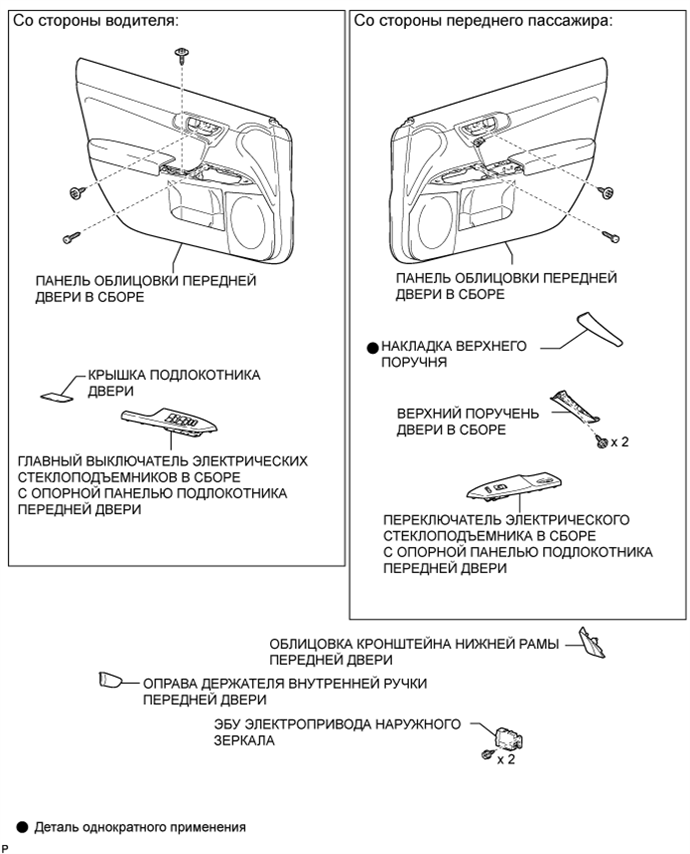 Со стороны водителя:

ПАНЕЛЬ ОБЛИЦОВКИ ПЕРЕДНЕЙ ДВЕРИ В СБОРЕ

КРЫШКА ПОДЛОКОТНИКА ДВЕРИ

ГЛАВНЫЙ ВЫКЛЮЧАТЕЛЬ ЭЛЕКТРИЧЕСКИХ СТЕКЛОПОДЪЕМНИКОВ В СБОРЕ С ОПОРНОЙ ПАНЕЛЬЮ ПОДЛОКОТНИКА ПЕРЕДНЕЙ ДВЕРИ

Со стороны переднего пассажира:

ПАНЕЛЬ ОБЛИЦОВКИ ПЕРЕДНЕЙ ДВЕРИ В СБОРЕ

● НАКЛАДКА ВЕРХНЕГО ПОРУЧНЯ

ВЕРХНИЙ ПОРУЧЕНЬ ДВЕРИ В СБОРЕ

x 2

ПЕРЕКЛЮЧАТЕЛЬ ЭЛЕКТРИЧЕСКОГО СТЕКЛОПОДЪЕМНИКА В СБОРЕ С ОПОРНОЙ ПАНЕЛЬЮ ПОДЛОКОТНИКА ПЕРЕДНЕЙ ДВЕРИ

ОБЛИЦОВКА КРОНШТЕЙНА НИЖНЕЙ РАМЫ ПЕРЕДНЕЙ ДВЕРИ

ОПРАВА ДЕРЖАТЕЛЯ ВНУТРЕННЕЙ РУЧКИ ПЕРЕДНЕЙ ДВЕРИ

ЭБУ ЭЛЕКТРОПРИВОДА НАРУЖНОГО ЗЕРКАЛА

x 2

● Деталь однократного применения

P