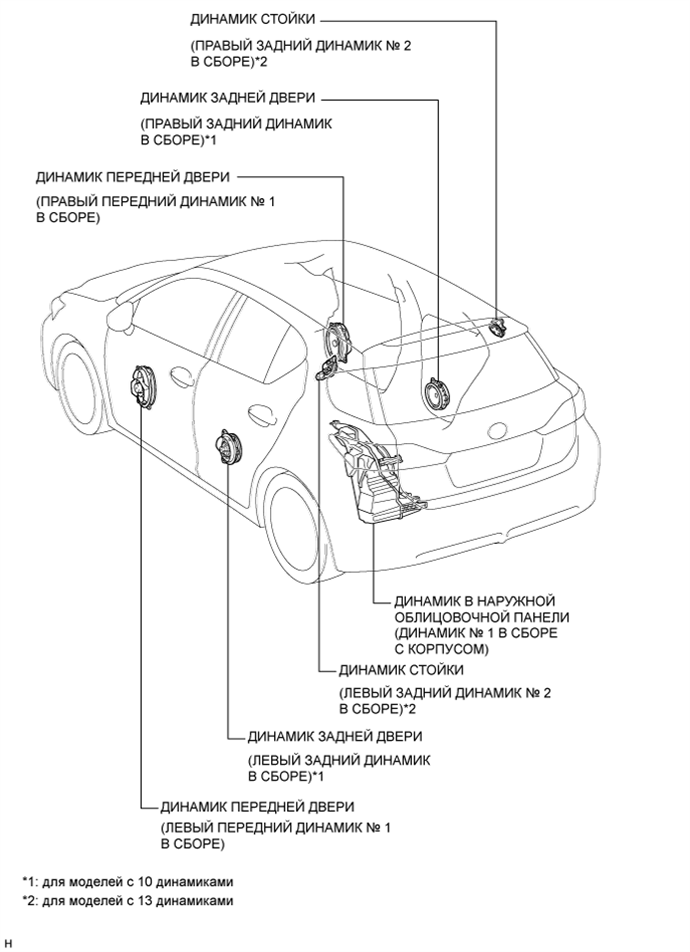 ДИНАМИК СТОЙКИ

(ПРАВЫЙ ЗАДНИЙ ДИНАМИК № 2 В СБОРЕ)*2

ДИНАМИК ЗАДНЕЙ ДВЕРИ

(ПРАВЫЙ ЗАДНИЙ ДИНАМИК В СБОРЕ)*1

ДИНАМИК ПЕРЕДНЕЙ ДВЕРИ

(ПРАВЫЙ ПЕРЕДНИЙ ДИНАМИК № 1 В СБОРЕ)

ДИНАМИК В НАРУЖНОЙ ОБЛИЦОВОЧНОЙ ПАНЕЛИ (ДИНАМИК № 1 В СБОРЕ С КОРПУСОМ)

ДИНАМИК СТОЙКИ

(ЛЕВЫЙ ЗАДНИЙ ДИНАМИК № 2 В СБОРЕ)*2

ДИНАМИК ЗАДНЕЙ ДВЕРИ

(ЛЕВЫЙ ЗАДНИЙ ДИНАМИК В СБОРЕ)*1

ДИНАМИК ПЕРЕДНЕЙ ДВЕРИ

(ЛЕВЫЙ ПЕРЕДНИЙ ДИНАМИК № 1 В СБОРЕ)

*1: для моделей с 10 динамиками
*2: для моделей с 13 динамиками

H