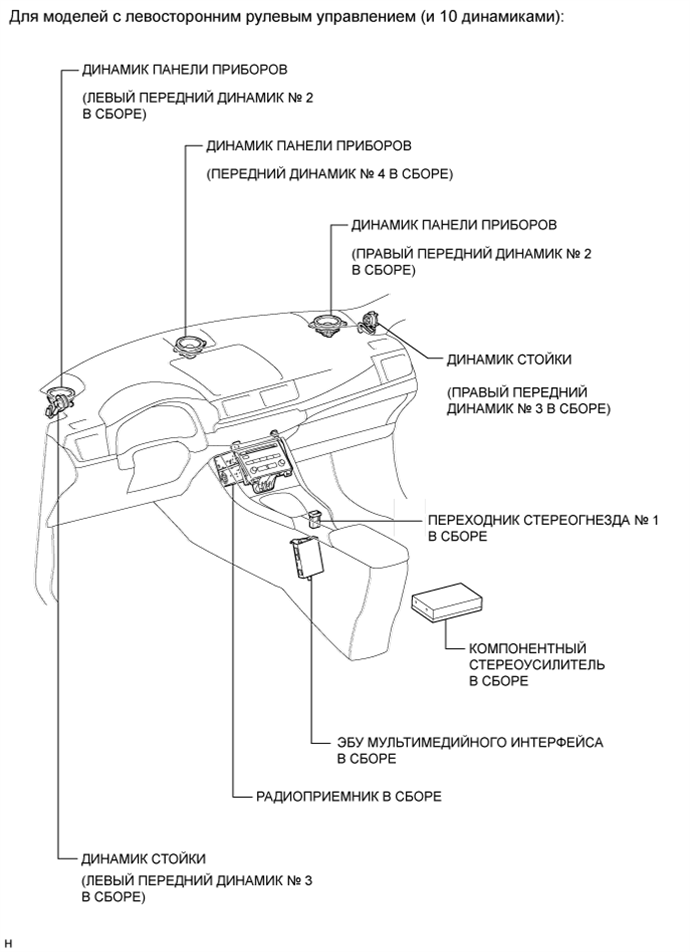 Для моделей с левосторонним рулевым управлением (и 10 динамиками):

ДИНАМИК ПАНЕЛИ ПРИБОРОВ

(ЛЕВЫЙ ПЕРЕДНИЙ ДИНАМИК № 2 В СБОРЕ)

ДИНАМИК ПАНЕЛИ ПРИБОРОВ

(ПЕРЕДНИЙ ДИНАМИК № 4 В СБОРЕ)

ДИНАМИК ПАНЕЛИ ПРИБОРОВ

(ПРАВЫЙ ПЕРЕДНИЙ ДИНАМИК № 2 В СБОРЕ)

ДИНАМИК СТОЙКИ

(ПРАВЫЙ ПЕРЕДНИЙ ДИНАМИК № 3 В СБОРЕ)

ПЕРЕХОДНИК СТЕРЕОГНЕЗДА № 1 В СБОРЕ

КОМПОНЕНТНЫЙ СТЕРЕОУСИЛИТЕЛЬ В СБОРЕ

ЭБУ МУЛЬТИМЕДИЙНОГО ИНТЕРФЕЙСА В СБОРЕ

РАДИОПРИЕМНИК В СБОРЕ

ДИНАМИК СТОЙКИ

(ЛЕВЫЙ ПЕРЕДНИЙ ДИНАМИК № 3 В СБОРЕ)

H