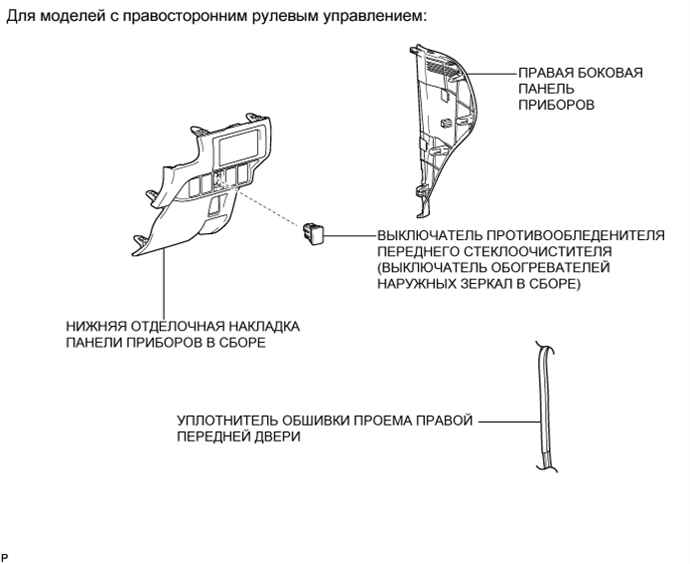 Для моделей с правосторонним рулевым управлением:

ПРАВАЯ БОКОВАЯ ПАНЕЛЬ ПРИБОРОВ

ВЫКЛЮЧАТЕЛЬ ПРОТИВООБЛЕДЕНИТЕЛЯ ПЕРЕДНЕГО СТЕКЛООЧИСТИТЕЛЯ (ВЫКЛЮЧАТЕЛЬ ОБОГРЕВАТЕЛЕЙ НАРУЖНЫХ ЗЕРКАЛ В СБОРЕ)

НИЖНЯЯ ОТДЕЛОЧНАЯ НАКЛАДКА ПАНЕЛИ ПРИБОРОВ В СБОРЕ

УПЛОТНИТЕЛЬ ОБШИВКИ ПРОЕМА ПРАВОЙ ПЕРЕДНЕЙ ДВЕРИ

P