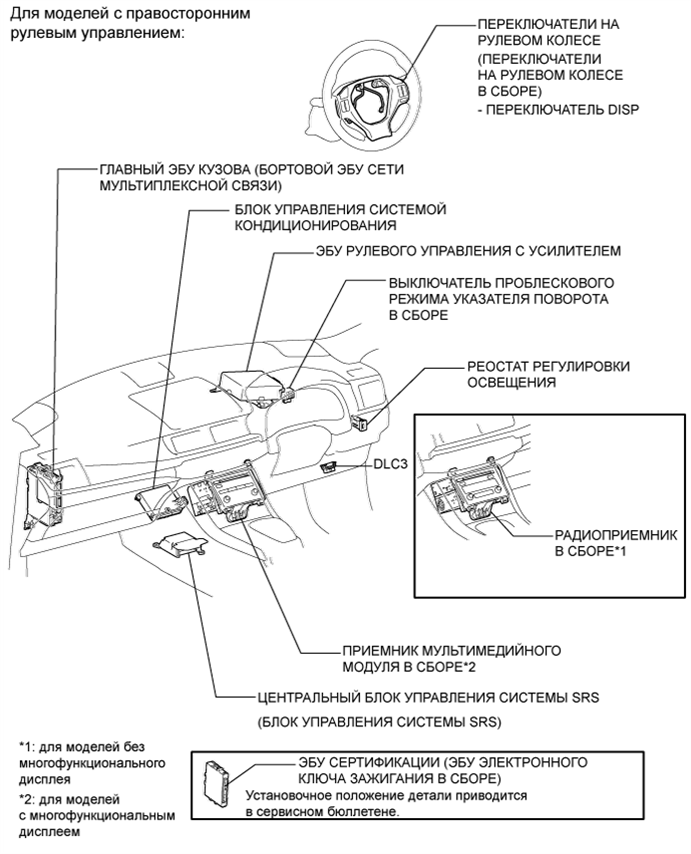 Для моделей с правосторонним рулевым управлением:

ПЕРЕКЛЮЧАТЕЛИ НА РУЛЕВОМ КОЛЕСЕ (ПЕРЕКЛЮЧАТЕЛИ НА РУЛЕВОМ КОЛЕСЕ В СБОРЕ)
- ПЕРЕКЛЮЧАТЕЛЬ DISP

ГЛАВНЫЙ ЭБУ КУЗОВА (БОРТОВОЙ ЭБУ СЕТИ МУЛЬТИПЛЕКСНОЙ СВЯЗИ)

БЛОК УПРАВЛЕНИЯ СИСТЕМОЙ КОНДИЦИОНИРОВАНИЯ

ЭБУ РУЛЕВОГО УПРАВЛЕНИЯ С УСИЛИТЕЛЕМ

ВЫКЛЮЧАТЕЛЬ ПРОБЛЕСКОВОГО РЕЖИМА УКАЗАТЕЛЯ ПОВОРОТА В СБОРЕ

РЕОСТАТ РЕГУЛИРОВКИ ОСВЕЩЕНИЯ

DLC3

РАДИОПРИЕМНИК В СБОРЕ*1

ПРИЕМНИК МУЛЬТИМЕДИЙНОГО МОДУЛЯ В СБОРЕ*2

ЦЕНТРАЛЬНЫЙ БЛОК УПРАВЛЕНИЯ СИСТЕМЫ SRS

(БЛОК УПРАВЛЕНИЯ СИСТЕМЫ SRS)

*1: для моделей без многофункционального дисплея

*2: для моделей с многофункциональным дисплеем

ЭБУ СЕРТИФИКАЦИИ (ЭБУ ЭЛЕКТРОННОГО КЛЮЧА ЗАЖИГАНИЯ В СБОРЕ)
Установочное положение детали приводится в сервисном бюллетене.