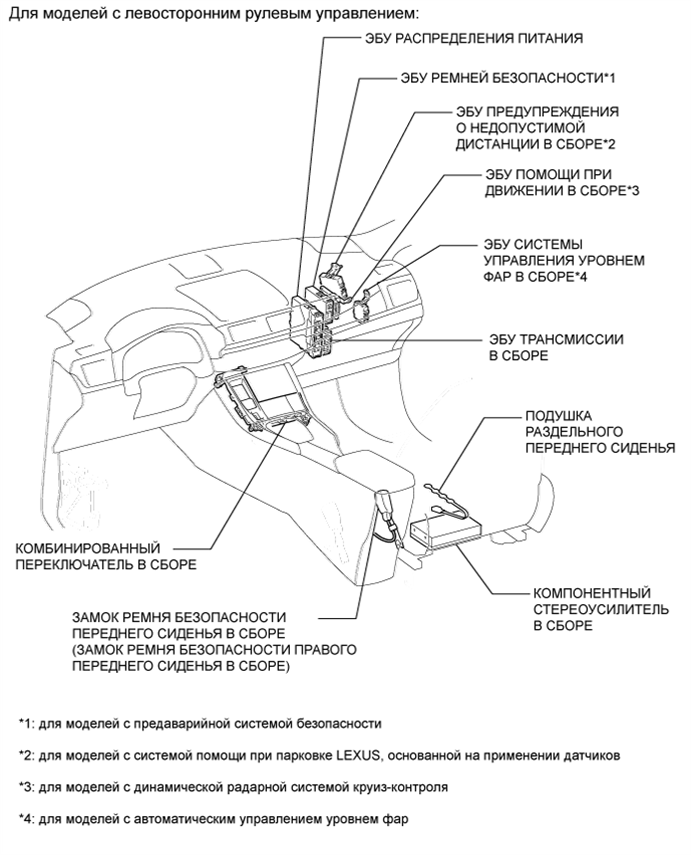 Для моделей с левосторонним рулевым управлением:

ЭБУ РАСПРЕДЕЛЕНИЯ ПИТАНИЯ

ЭБУ РЕМНЕЙ БЕЗОПАСНОСТИ*1

ЭБУ ПРЕДУПРЕЖДЕНИЯ О НЕДОПУСТИМОЙ ДИСТАНЦИИ В СБОРЕ*2

ЭБУ ПОМОЩИ ПРИ ДВИЖЕНИИ В СБОРЕ*3

ЭБУ СИСТЕМЫ УПРАВЛЕНИЯ УРОВНЕМ ФАР В СБОРЕ*4

ЭБУ ТРАНСМИССИИ В СБОРЕ

ПОДУШКА РАЗДЕЛЬНОГО ПЕРЕДНЕГО СИДЕНЬЯ

КОМБИНИРОВАННЫЙ ПЕРЕКЛЮЧАТЕЛЬ В СБОРЕ

КОМПОНЕНТНЫЙ СТЕРЕОУСИЛИТЕЛЬ В СБОРЕ

ЗАМОК РЕМНЯ БЕЗОПАСНОСТИ ПЕРЕДНЕГО СИДЕНЬЯ В СБОРЕ (ЗАМОК РЕМНЯ БЕЗОПАСНОСТИ ПРАВОГО ПЕРЕДНЕГО СИДЕНЬЯ В СБОРЕ)

*1: для моделей с предаварийной системой безопасности

*2: для моделей с системой помощи при парковке LEXUS, основанной на применении датчиков

*3: для моделей с динамической радарной системой круиз-контроля

*4: для моделей с автоматическим управлением уровнем фар