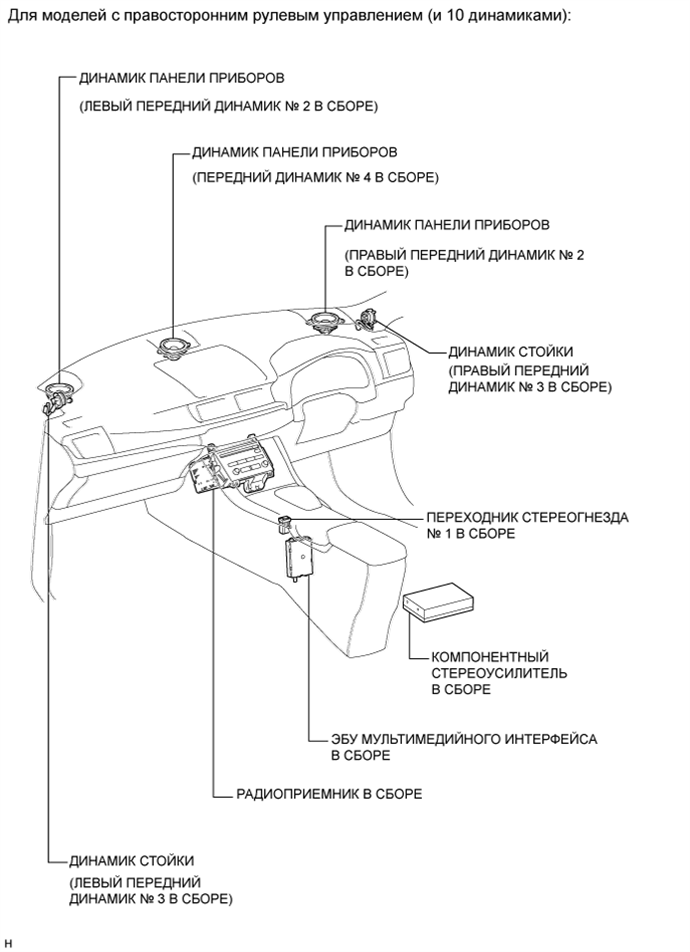 Для моделей с правосторонним рулевым управлением (и 10 динамиками):

ДИНАМИК ПАНЕЛИ ПРИБОРОВ

(ЛЕВЫЙ ПЕРЕДНИЙ ДИНАМИК № 2 В СБОРЕ)

ДИНАМИК ПАНЕЛИ ПРИБОРОВ

(ПЕРЕДНИЙ ДИНАМИК № 4 В СБОРЕ)

ДИНАМИК ПАНЕЛИ ПРИБОРОВ

(ПРАВЫЙ ПЕРЕДНИЙ ДИНАМИК № 2 В СБОРЕ)

ДИНАМИК СТОЙКИ

(ПРАВЫЙ ПЕРЕДНИЙ ДИНАМИК № 3 В СБОРЕ)

ПЕРЕХОДНИК СТЕРЕОГНЕЗДА № 1 В СБОРЕ

КОМПОНЕНТНЫЙ СТЕРЕОУСИЛИТЕЛЬ В СБОРЕ

ЭБУ МУЛЬТИМЕДИЙНОГО ИНТЕРФЕЙСА В СБОРЕ

РАДИОПРИЕМНИК В СБОРЕ

ДИНАМИК СТОЙКИ

(ЛЕВЫЙ ПЕРЕДНИЙ ДИНАМИК № 3 В СБОРЕ)

H