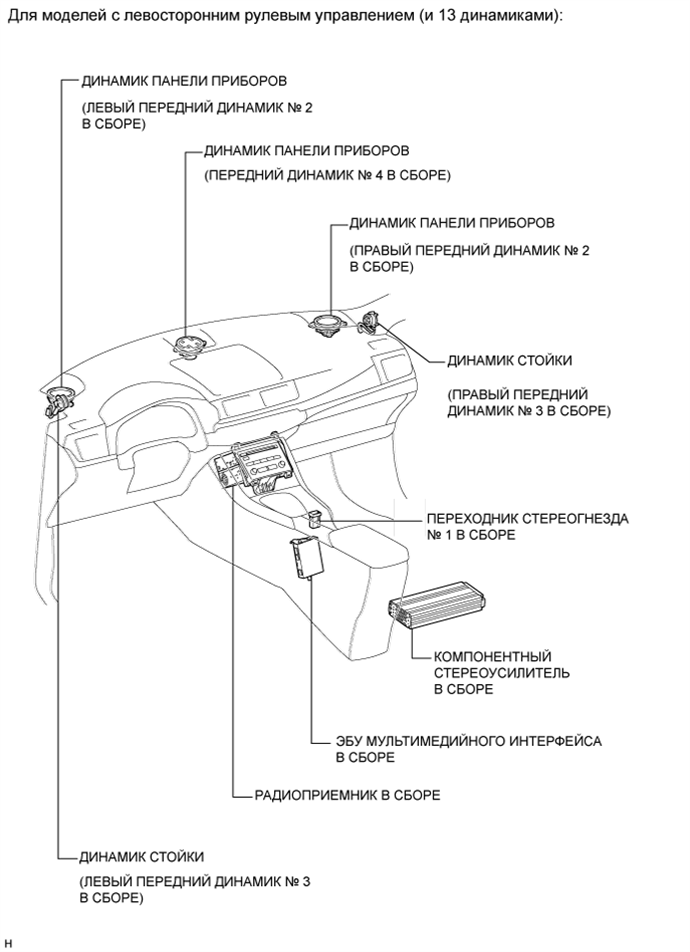 Для моделей с левосторонним рулевым управлением (и 13 динамиками):

ДИНАМИК ПАНЕЛИ ПРИБОРОВ

(ЛЕВЫЙ ПЕРЕДНИЙ ДИНАМИК № 2 В СБОРЕ)

ДИНАМИК ПАНЕЛИ ПРИБОРОВ

(ПЕРЕДНИЙ ДИНАМИК № 4 В СБОРЕ)

ДИНАМИК ПАНЕЛИ ПРИБОРОВ

(ПРАВЫЙ ПЕРЕДНИЙ ДИНАМИК № 2 В СБОРЕ)

ДИНАМИК СТОЙКИ

(ПРАВЫЙ ПЕРЕДНИЙ ДИНАМИК № 3 В СБОРЕ)

ПЕРЕХОДНИК СТЕРЕОГНЕЗДА № 1 В СБОРЕ

КОМПОНЕНТНЫЙ СТЕРЕОУСИЛИТЕЛЬ В СБОРЕ

ЭБУ МУЛЬТИМЕДИЙНОГО ИНТЕРФЕЙСА В СБОРЕ

РАДИОПРИЕМНИК В СБОРЕ

ДИНАМИК СТОЙКИ

(ЛЕВЫЙ ПЕРЕДНИЙ ДИНАМИК № 3 В СБОРЕ)

H