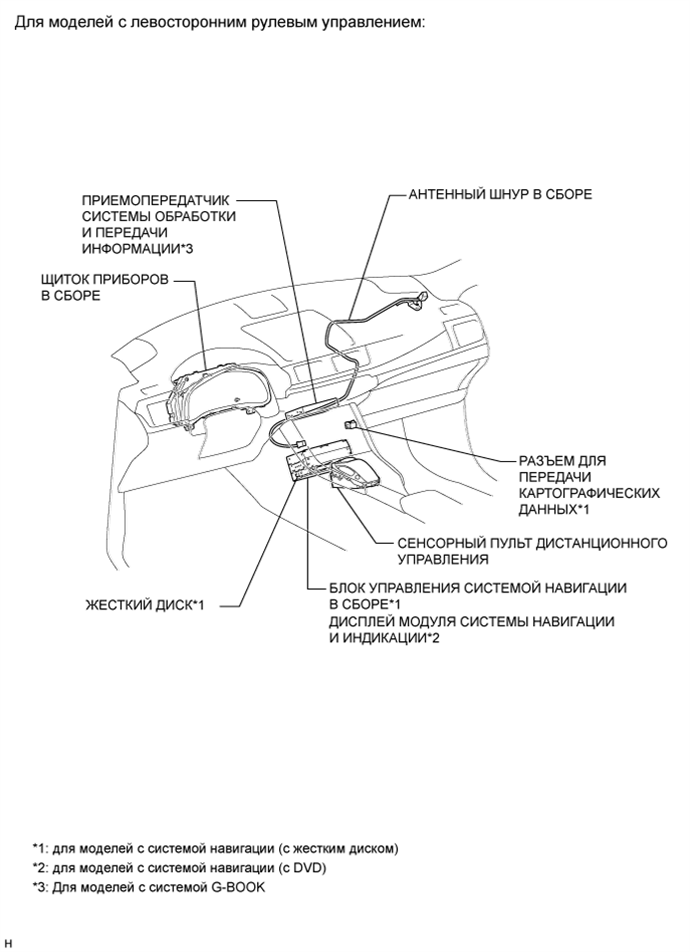 Для моделей с левосторонним рулевым управлением:

ПРИЕМОПЕРЕДАТЧИК СИСТЕМЫ ОБРАБОТКИ И ПЕРЕДАЧИ ИНФОРМАЦИИ*3

АНТЕННЫЙ ШНУР В СБОРЕ

ЩИТОК ПРИБОРОВ В СБОРЕ

РАЗЪЕМ ДЛЯ ПЕРЕДАЧИ КАРТОГРАФИЧЕСКИХ ДАННЫХ*1

СЕНСОРНЫЙ ПУЛЬТ ДИСТАНЦИОННОГО УПРАВЛЕНИЯ

ЖЕСТКИЙ ДИСК*1

БЛОК УПРАВЛЕНИЯ СИСТЕМОЙ НАВИГАЦИИ В СБОРЕ*1
ДИСПЛЕЙ МОДУЛЯ СИСТЕМЫ НАВИГАЦИИ И ИНДИКАЦИИ*2

*1: для моделей с системой навигации (с жестким диском)
*2: для моделей с системой навигации (с DVD)
*3: Для моделей с системой G-BOOK

H