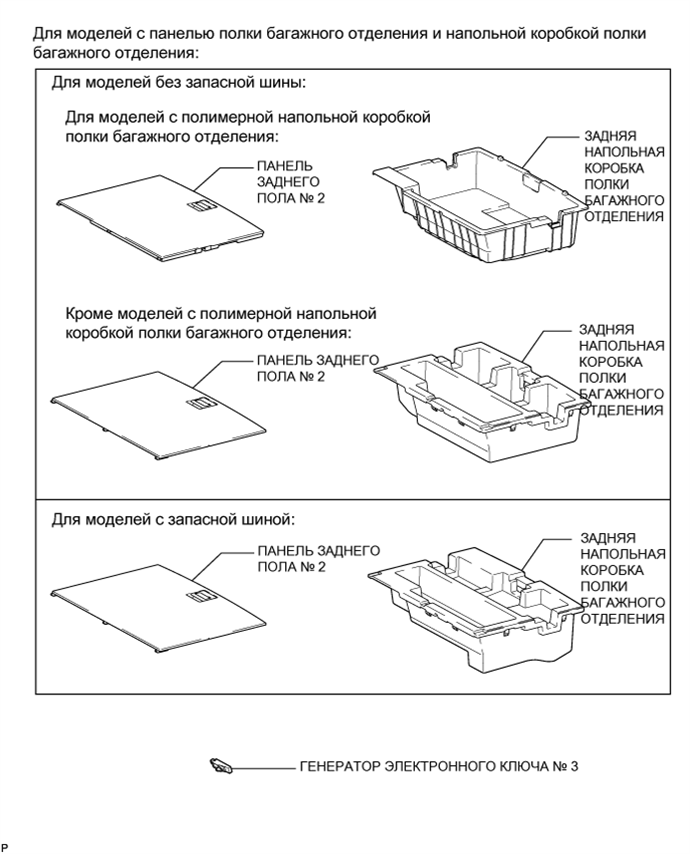 Для моделей с панелью полки багажного отделения и напольной коробкой полки багажного отделения:

Для моделей без запасной шины:

Для моделей с полимерной напольной коробкой полки багажного отделения:

ПАНЕЛЬ ЗАДНЕГО ПОЛА № 2

ЗАДНЯЯ НАПОЛЬНАЯ КОРОБКА ПОЛКИ БАГАЖНОГО ОТДЕЛЕНИЯ

Кроме моделей с полимерной напольной коробкой полки багажного отделения:

ПАНЕЛЬ ЗАДНЕГО ПОЛА № 2

ЗАДНЯЯ НАПОЛЬНАЯ КОРОБКА ПОЛКИ БАГАЖНОГО ОТДЕЛЕНИЯ

Для моделей с запасной шиной:

ПАНЕЛЬ ЗАДНЕГО ПОЛА № 2

ЗАДНЯЯ НАПОЛЬНАЯ КОРОБКА ПОЛКИ БАГАЖНОГО ОТДЕЛЕНИЯ

ГЕНЕРАТОР ЭЛЕКТРОННОГО КЛЮЧА № 3

P