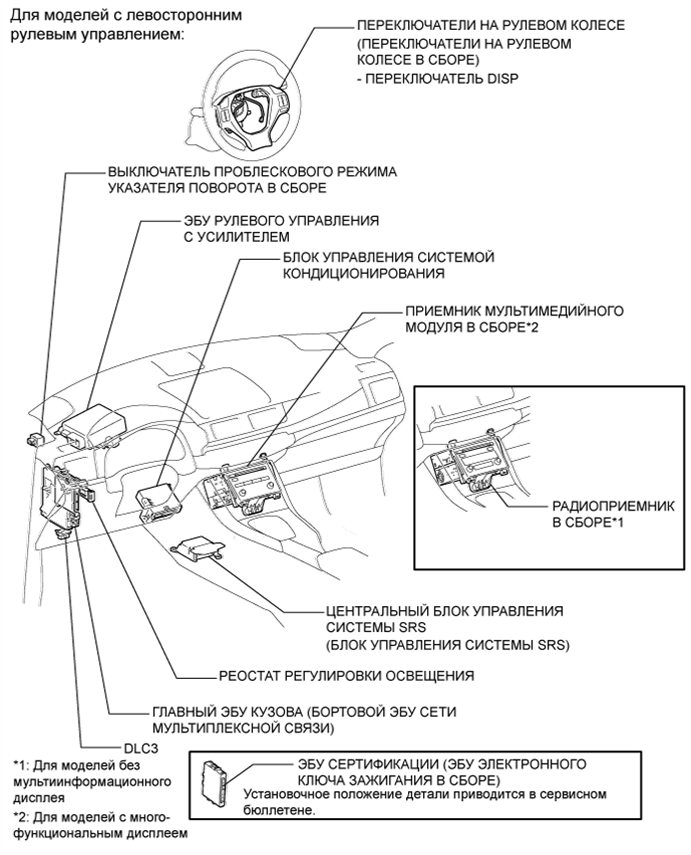 Для моделей с левосторонним рулевым управлением:

ПЕРЕКЛЮЧАТЕЛИ НА РУЛЕВОМ КОЛЕСЕ (ПЕРЕКЛЮЧАТЕЛИ НА РУЛЕВОМ КОЛЕСЕ В СБОРЕ)
- ПЕРЕКЛЮЧАТЕЛЬ DISP

ВЫКЛЮЧАТЕЛЬ ПРОБЛЕСКОВОГО РЕЖИМА УКАЗАТЕЛЯ ПОВОРОТА В СБОРЕ

ЭБУ РУЛЕВОГО УПРАВЛЕНИЯ С УСИЛИТЕЛЕМ

БЛОК УПРАВЛЕНИЯ СИСТЕМОЙ КОНДИЦИОНИРОВАНИЯ

ПРИЕМНИК МУЛЬТИМЕДИЙНОГО МОДУЛЯ В СБОРЕ*2

РАДИОПРИЕМНИК В СБОРЕ*1

ЦЕНТРАЛЬНЫЙ БЛОК УПРАВЛЕНИЯ СИСТЕМЫ SRS (БЛОК УПРАВЛЕНИЯ СИСТЕМЫ SRS)

РЕОСТАТ РЕГУЛИРОВКИ ОСВЕЩЕНИЯ

ГЛАВНЫЙ ЭБУ КУЗОВА (БОРТОВОЙ ЭБУ СЕТИ МУЛЬТИПЛЕКСНОЙ СВЯЗИ)

DLC3

*1: Для моделей без мультиинформационного дисплея

*2: Для моделей с многофункциональным дисплеем

ЭБУ СЕРТИФИКАЦИИ (ЭБУ ЭЛЕКТРОННОГО КЛЮЧА ЗАЖИГАНИЯ В СБОРЕ)
Установочное положение детали приводится в сервисном бюллетене.