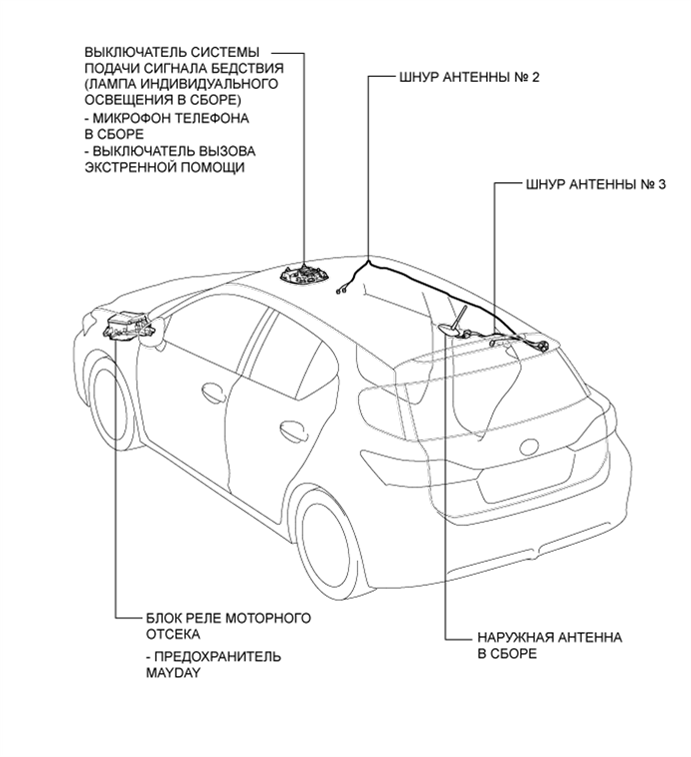 ВЫКЛЮЧАТЕЛЬ СИСТЕМЫ ПОДАЧИ СИГНАЛА БЕДСТВИЯ (ЛАМПА ИНДИВИДУАЛЬНОГО ОСВЕЩЕНИЯ В СБОРЕ)
- МИКРОФОН ТЕЛЕФОНА В СБОРЕ
- ВЫКЛЮЧАТЕЛЬ ВЫЗОВА ЭКСТРЕННОЙ ПОМОЩИ

ШНУР АНТЕННЫ № 2

ШНУР АНТЕННЫ № 3

БЛОК РЕЛЕ МОТОРНОГО ОТСЕКА
- ПРЕДОХРАНИТЕЛЬ MAYDAY

НАРУЖНАЯ АНТЕННА В СБОРЕ