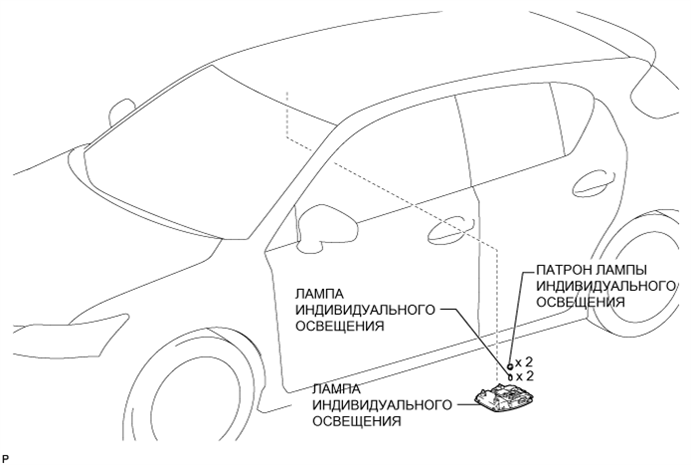 ПАТРОН ЛАМПЫ ИНДИВИДУАЛЬНОГО ОСВЕЩЕНИЯ

ЛАМПА ИНДИВИДУАЛЬНОГО ОСВЕЩЕНИЯ

x 2

x 2

ЛАМПА ИНДИВИДУАЛЬНОГО ОСВЕЩЕНИЯ

P