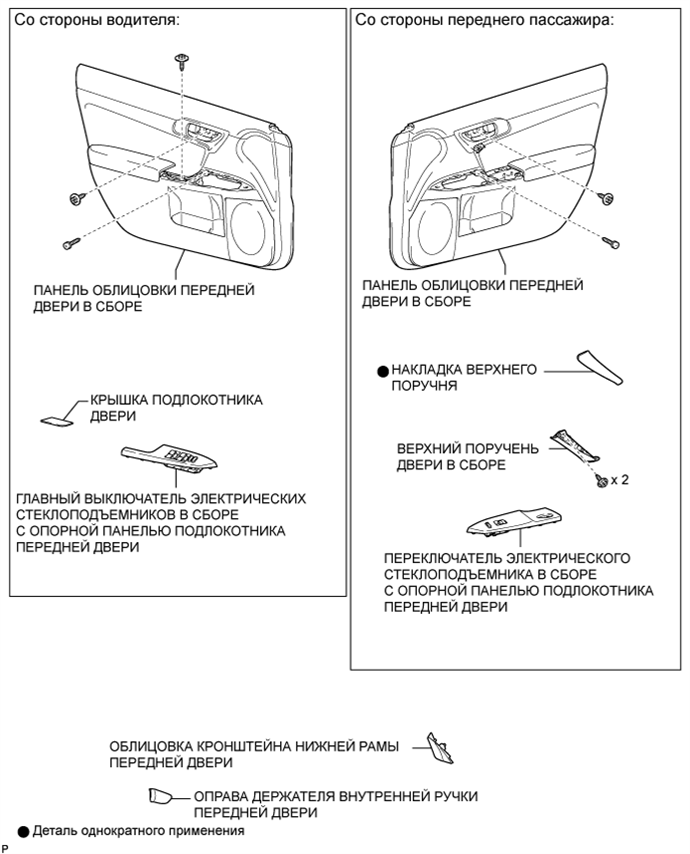 Со стороны водителя:

ПАНЕЛЬ ОБЛИЦОВКИ ПЕРЕДНЕЙ ДВЕРИ В СБОРЕ

КРЫШКА ПОДЛОКОТНИКА ДВЕРИ

ГЛАВНЫЙ ВЫКЛЮЧАТЕЛЬ ЭЛЕКТРИЧЕСКИХ СТЕКЛОПОДЪЕМНИКОВ В СБОРЕ С ОПОРНОЙ ПАНЕЛЬЮ ПОДЛОКОТНИКА ПЕРЕДНЕЙ ДВЕРИ

Со стороны переднего пассажира:

ПАНЕЛЬ ОБЛИЦОВКИ ПЕРЕДНЕЙ ДВЕРИ В СБОРЕ

● НАКЛАДКА ВЕРХНЕГО ПОРУЧНЯ

ВЕРХНИЙ ПОРУЧЕНЬ ДВЕРИ В СБОРЕ

x 2

ПЕРЕКЛЮЧАТЕЛЬ ЭЛЕКТРИЧЕСКОГО СТЕКЛОПОДЪЕМНИКА В СБОРЕ С ОПОРНОЙ ПАНЕЛЬЮ ПОДЛОКОТНИКА ПЕРЕДНЕЙ ДВЕРИ

ОБЛИЦОВКА КРОНШТЕЙНА НИЖНЕЙ РАМЫ ПЕРЕДНЕЙ ДВЕРИ

ОПРАВА ДЕРЖАТЕЛЯ ВНУТРЕННЕЙ РУЧКИ ПЕРЕДНЕЙ ДВЕРИ

● Деталь однократного применения

P