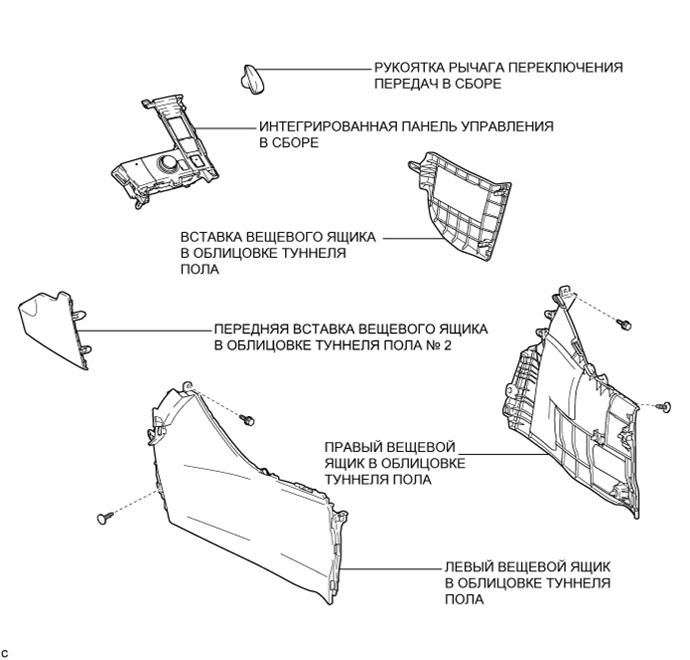 РУКОЯТКА РЫЧАГА ПЕРЕКЛЮЧЕНИЯ ПЕРЕДАЧ В СБОРЕ

ИНТЕГРИРОВАННАЯ ПАНЕЛЬ УПРАВЛЕНИЯ В СБОРЕ

ВСТАВКА ВЕЩЕВОГО ЯЩИКА В ОБЛИЦОВКЕ ТУННЕЛЯ ПОЛА

ПЕРЕДНЯЯ ВСТАВКА ВЕЩЕВОГО ЯЩИКА В ОБЛИЦОВКЕ ТУННЕЛЯ ПОЛА № 2

ПРАВЫЙ ВЕЩЕВОЙ ЯЩИК В ОБЛИЦОВКЕ ТУННЕЛЯ ПОЛА

ЛЕВЫЙ ВЕЩЕВОЙ ЯЩИК В ОБЛИЦОВКЕ ТУННЕЛЯ ПОЛА

C