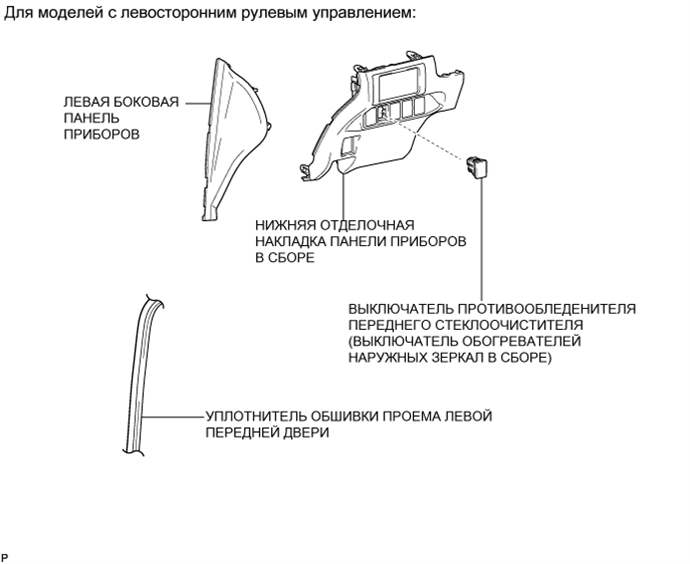 Для моделей с левосторонним рулевым управлением:

ЛЕВАЯ БОКОВАЯ ПАНЕЛЬ ПРИБОРОВ

НИЖНЯЯ ОТДЕЛОЧНАЯ НАКЛАДКА ПАНЕЛИ ПРИБОРОВ В СБОРЕ

ВЫКЛЮЧАТЕЛЬ ПРОТИВООБЛЕДЕНИТЕЛЯ ПЕРЕДНЕГО СТЕКЛООЧИСТИТЕЛЯ (ВЫКЛЮЧАТЕЛЬ ОБОГРЕВАТЕЛЕЙ НАРУЖНЫХ ЗЕРКАЛ В СБОРЕ)

УПЛОТНИТЕЛЬ ОБШИВКИ ПРОЕМА ЛЕВОЙ ПЕРЕДНЕЙ ДВЕРИ

P