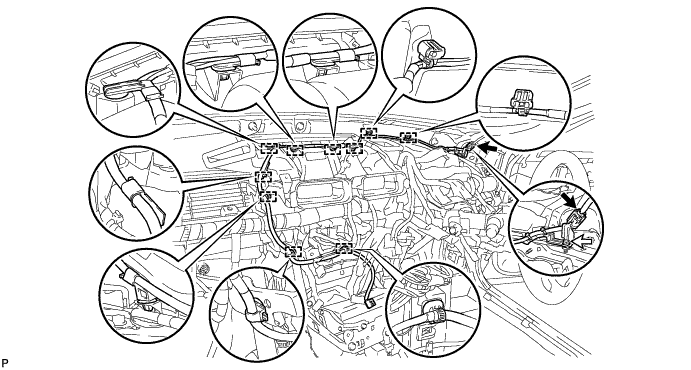 P