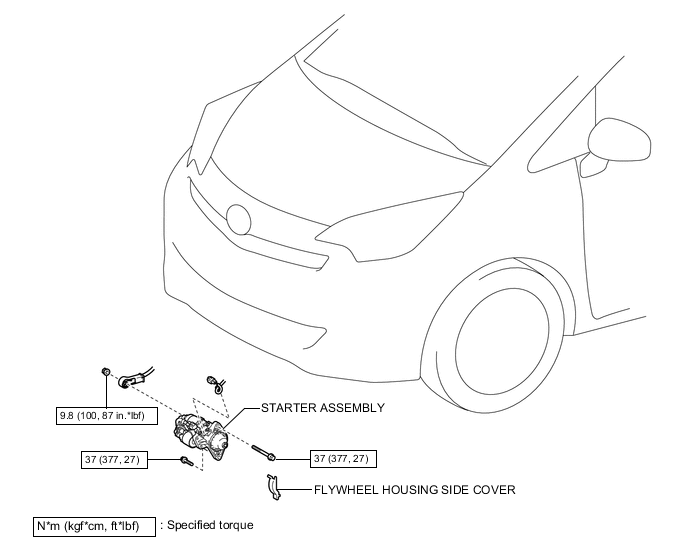 9.8 (100, 87 in.*lbf)

STARTER ASSEMBLY

37 (377, 27)

37 (377, 27)

FLYWHEEL HOUSING SIDE COVER

N*m (kgf*cm, ft*lbf) : Specified torque