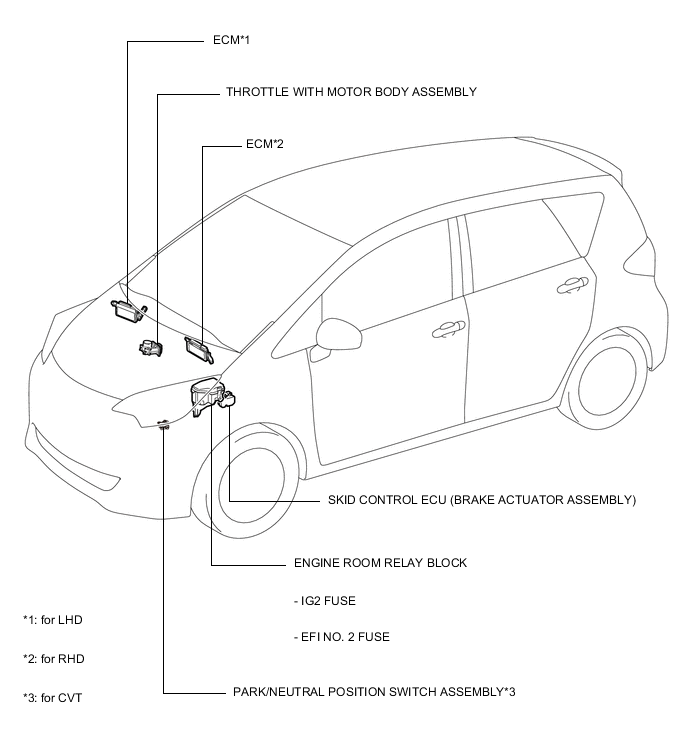 ECM*1

THROTTLE WITH MOTOR BODY ASSEMBLY

ECM*2

SKID CONTROL ECU (BRAKE ACTUATOR ASSEMBLY)

ENGINE ROOM RELAY BLOCK

- IG2 FUSE

- EFI NO. 2 FUSE

*1: for LHD

*2: for RHD

*3: for CVT

PARK/NEUTRAL POSITION SWITCH ASSEMBLY*3