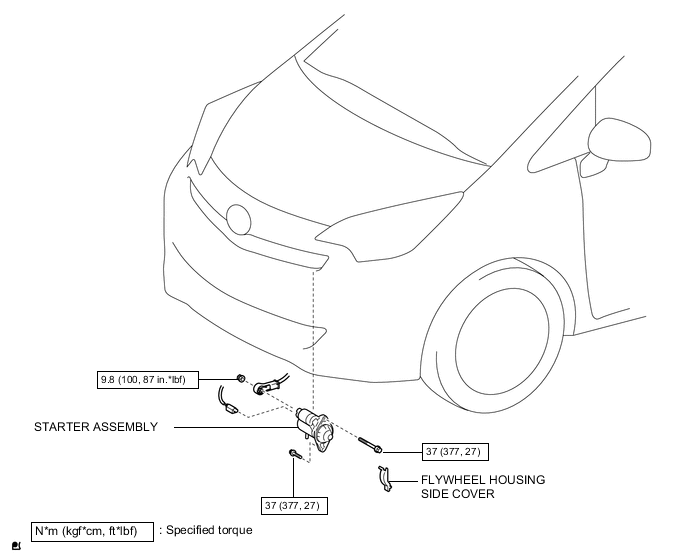 9.8 (100, 87 in.*lbf)

STARTER ASSEMBLY

37 (377, 27)

FLYWHEEL HOUSING SIDE COVER

37 (377, 27)

N*m (kgf*cm, ft*lbf) : Specified torque