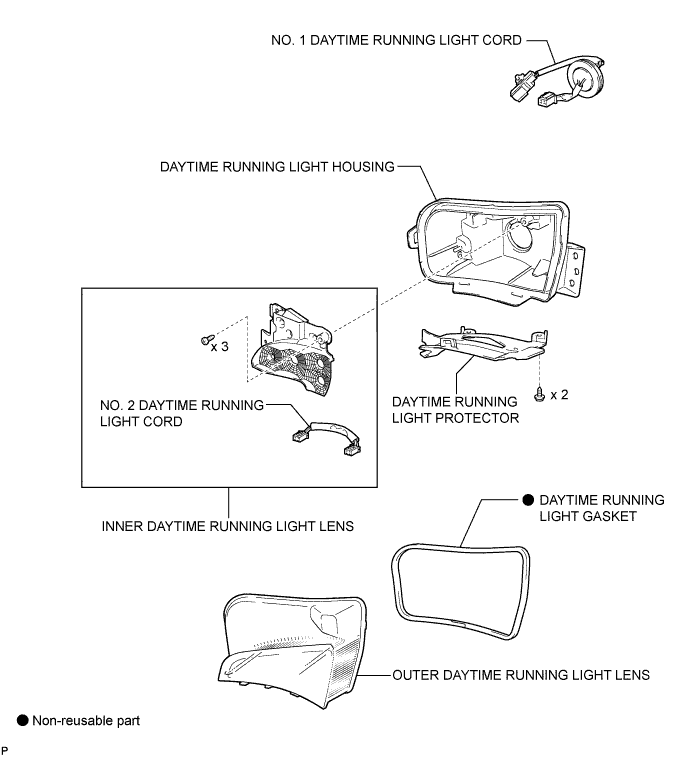 NO. 1 DAYTIME RUNNING LIGHT CORD

DAYTIME RUNNING LIGHT HOUSING

x 3

NO. 2 DAYTIME RUNNING LIGHT CORD

DAYTIME RUNNING LIGHT PROTECTOR

x 2

INNER DAYTIME RUNNING LIGHT LENS

● DAYTIME RUNNING LIGHT GASKET

OUTER DAYTIME RUNNING LIGHT LENS

● Non-reusable part

P