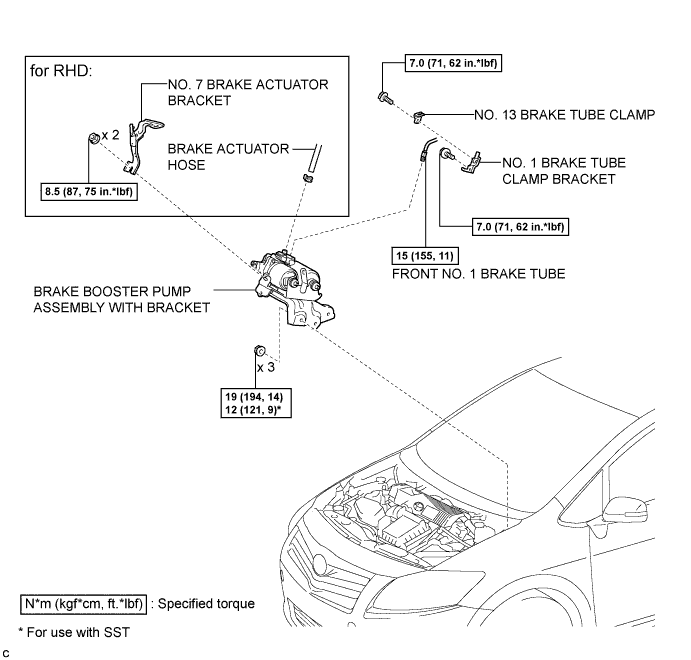 for RHD:

NO. 7 BRAKE ACTUATOR BRACKET

x 2

BRAKE ACTUATOR HOSE

8.5 (87, 75 in.*lbf)

7.0 (71, 62 in.*lbf)

NO. 13 BRAKE TUBE CLAMP

NO. 1 BRAKE TUBE CLAMP BRACKET

7.0 (71, 62 in.*lbf)

15 (155, 11)

FRONT NO. 1 BRAKE TUBE

BRAKE BOOSTER PUMP ASSEMBLY WITH BRACKET

x 3

19 (194, 14)
12 (121, 9)*

N*m (kgf*cm, ft.*lbf) : Specified torque

* For use with SST

c