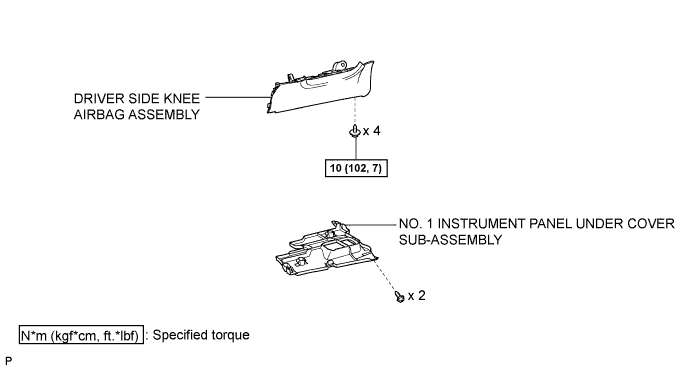 DRIVER SIDE KNEE AIRBAG ASSEMBLY

x 4

10 (102, 7)

NO. 1 INSTRUMENT PANEL UNDER COVER SUB-ASSEMBLY

x 2

N*m (kgf*cm, ft.*lbf) : Specified torque

P