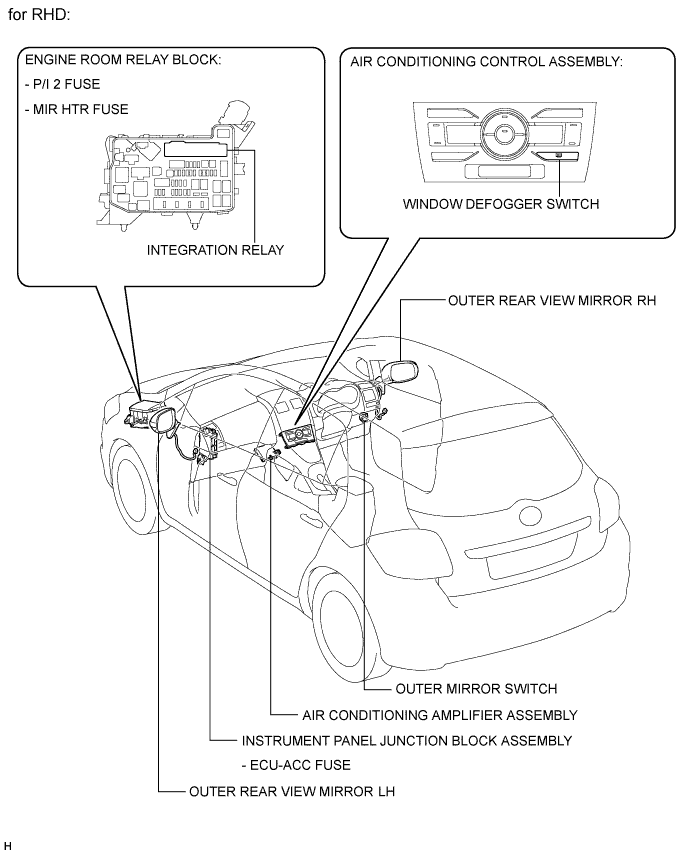 for RHD:

ENGINE ROOM RELAY BLOCK:

- P/I 2 FUSE

- MIR HTR FUSE

INTEGRATION RELAY

AIR CONDITIONING CONTROL ASSEMBLY:

WINDOW DEFOGGER SWITCH

OUTER REAR VIEW MIRROR RH

OUTER MIRROR SWITCH

AIR CONDITIONING AMPLIFIER ASSEMBLY

INSTRUMENT PANEL JUNCTION BLOCK ASSEMBLY

- ECU-ACC FUSE

OUTER REAR VIEW MIRROR LH

H