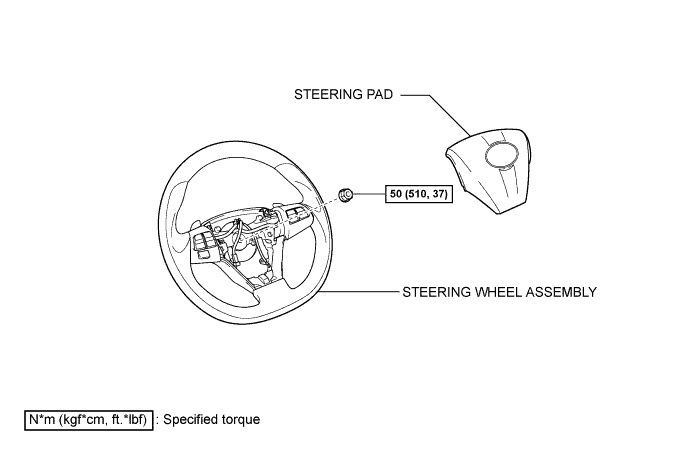 STEERING PAD

50 (510, 37)

STEERING WHEEL ASSEMBLY

N*m (kgf*cm, ft.*lbf) : Specified torque