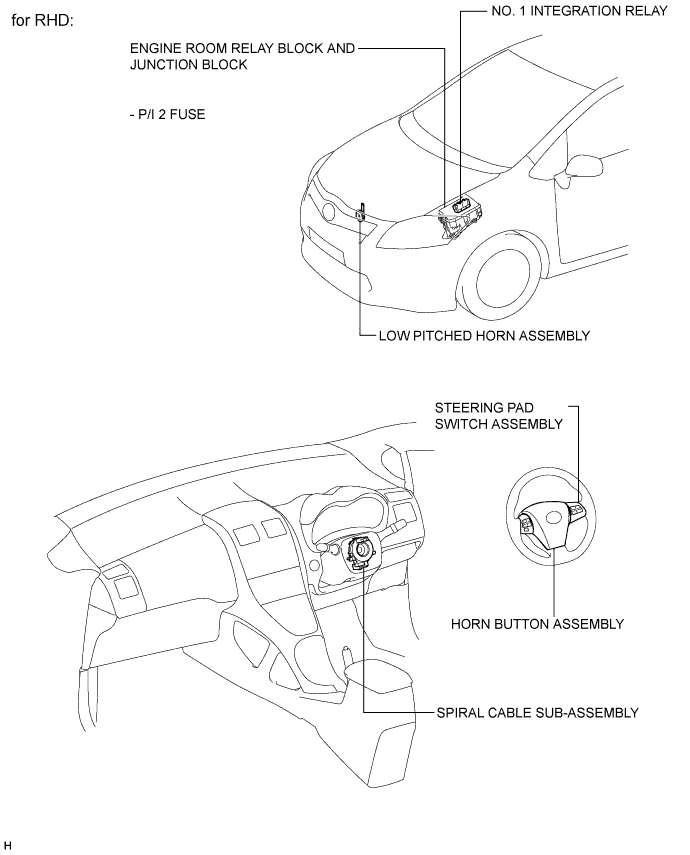 for RHD:

NO. 1 INTEGRATION RELAY

ENGINE ROOM RELAY BLOCK AND JUNCTION BLOCK

- P/I 2 FUSE

LOW PITCHED HORN ASSEMBLY

STEERING PAD SWITCH ASSEMBLY

HORN BUTTON ASSEMBLY

SPIRAL CABLE SUB-ASSEMBLY

H