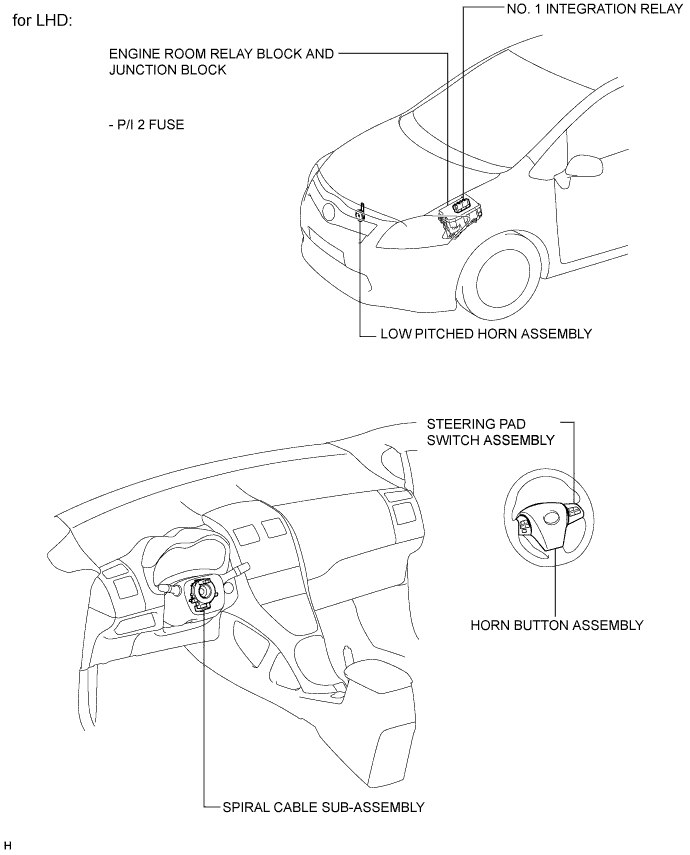 for LHD:

NO. 1 INTEGRATION RELAY

ENGINE ROOM RELAY BLOCK AND JUNCTION BLOCK

- P/I 2 FUSE

LOW PITCHED HORN ASSEMBLY

STEERING PAD SWITCH ASSEMBLY

HORN BUTTON ASSEMBLY

SPIRAL CABLE SUB-ASSEMBLY

H