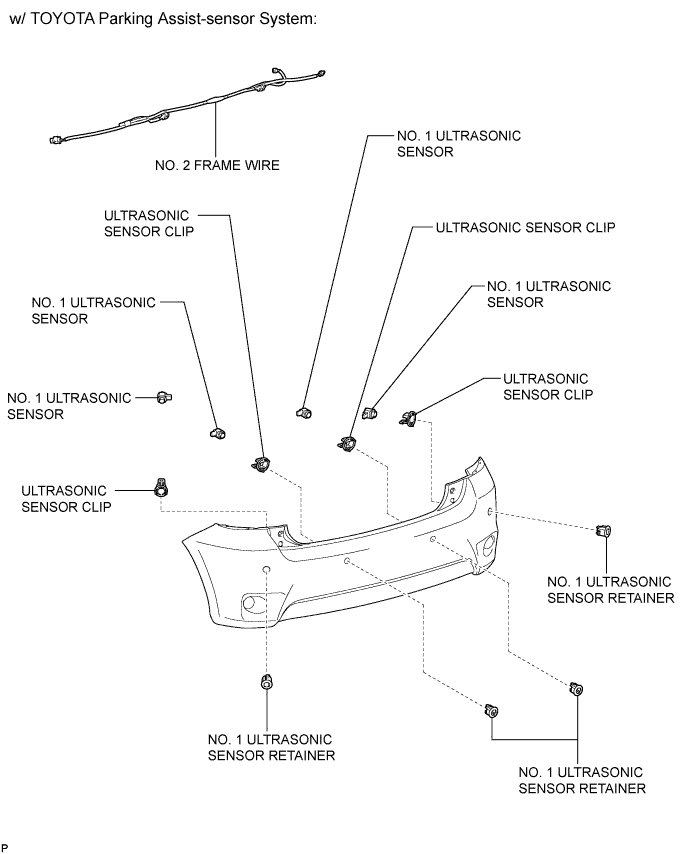 w/ TOYOTA Parking Assist-sensor System:

NO. 2 FRAME WIRE

NO. 1 ULTRASONIC SENSOR

ULTRASONIC SENSOR CLIP

ULTRASONIC SENSOR CLIP

NO. 1 ULTRASONIC SENSOR

NO. 1 ULTRASONIC SENSOR

ULTRASONIC SENSOR CLIP

NO. 1 ULTRASONIC SENSOR

ULTRASONIC SENSOR CLIP

NO. 1 ULTRASONIC SENSOR RETAINER

NO. 1 ULTRASONIC SENSOR RETAINER

NO. 1 ULTRASONIC SENSOR RETAINER

P