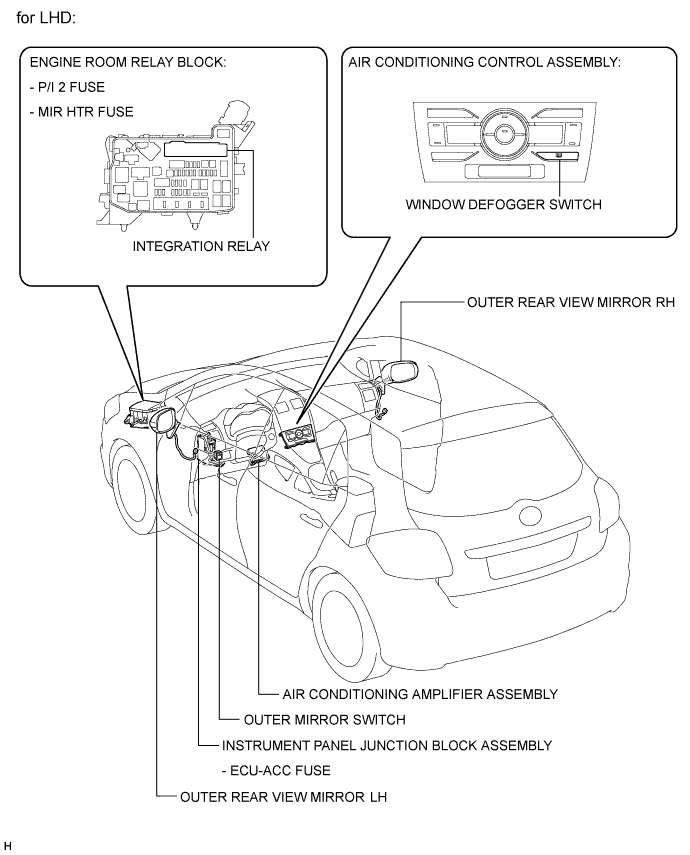 for LHD:

ENGINE ROOM RELAY BLOCK:

- P/I 2 FUSE

- MIR HTR FUSE

INTEGRATION RELAY

AIR CONDITIONING CONTROL ASSEMBLY:

WINDOW DEFOGGER SWITCH

OUTER REAR VIEW MIRROR RH

AIR CONDITIONING AMPLIFIER ASSEMBLY

OUTER MIRROR SWITCH

INSTRUMENT PANEL JUNCTION BLOCK ASSEMBLY

- ECU-ACC FUSE

OUTER REAR VIEW MIRROR LH

H