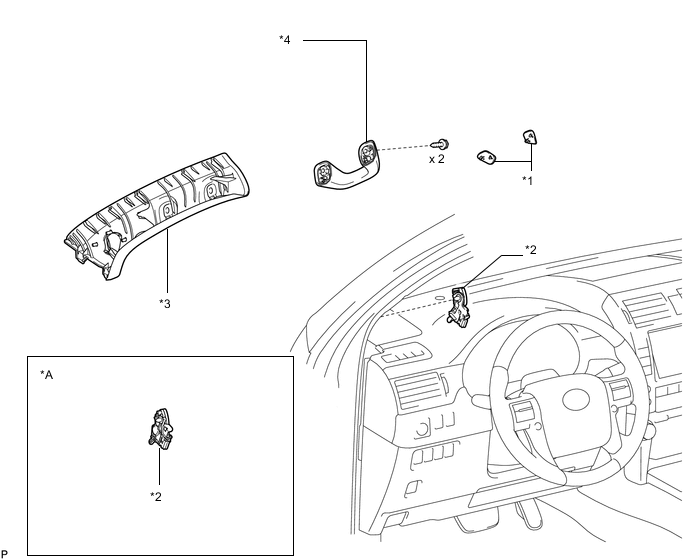 *4

x 2

*1

*3

*2

*A

*2

P