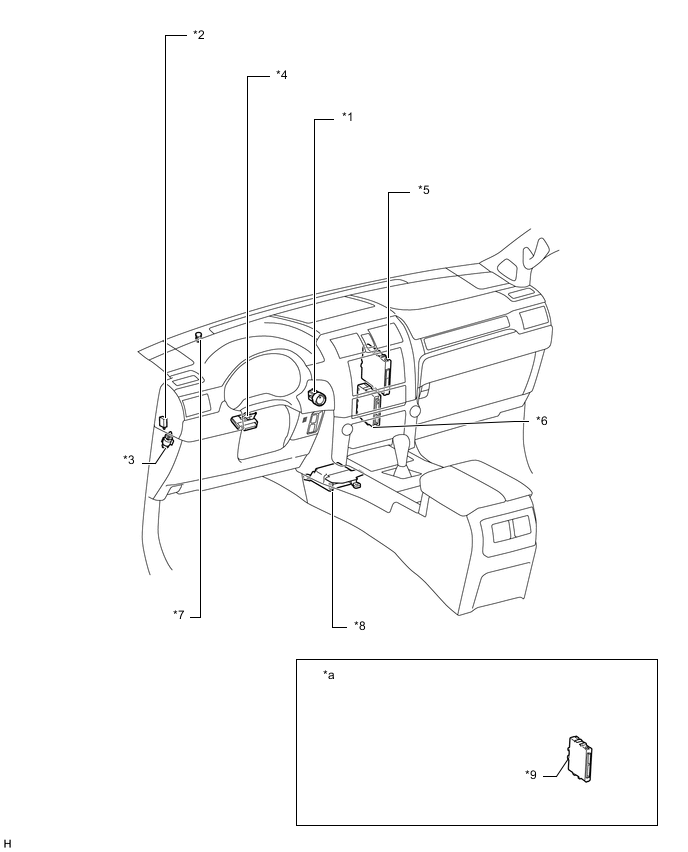 *2

*4

*1

*5

*6

*3

*7

*8

*a

*9

H