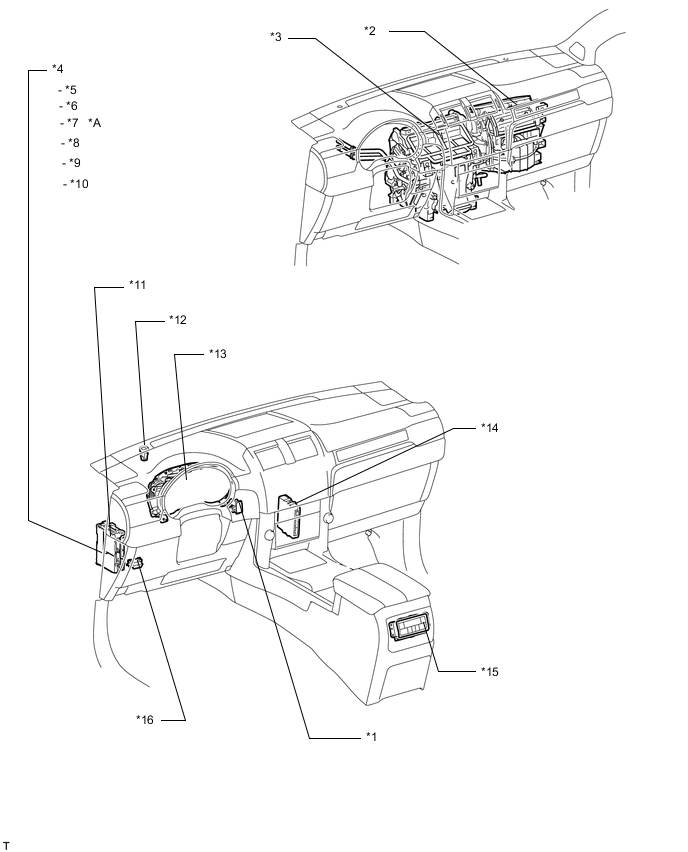 *3

*2

*4

- *5

- *6

- *7 *A

- *8

- *9

- *10

*11

*12

*13

*14

*15

*16

*1

T