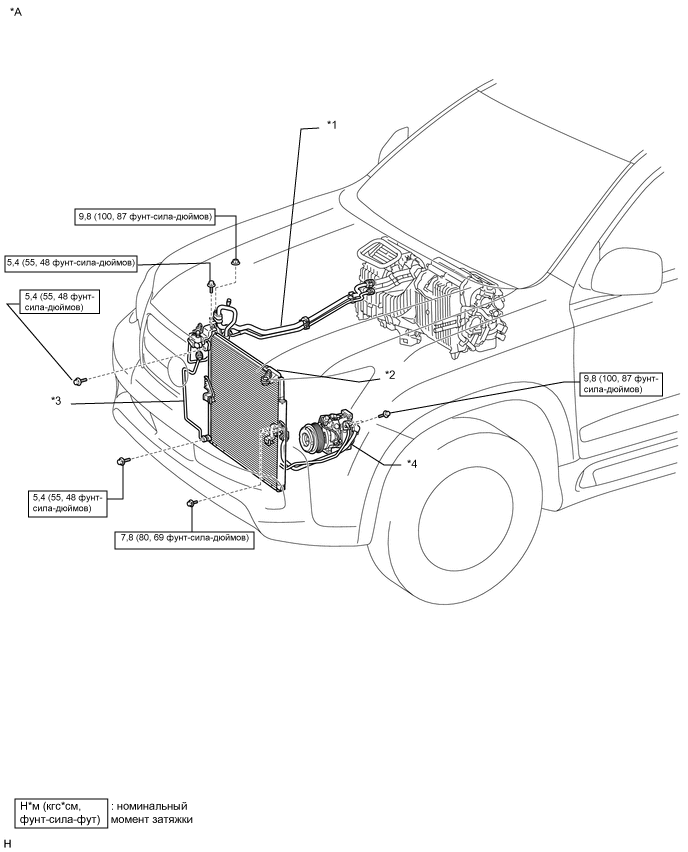 *A

*1

9,8 (100, 87 фунт-сила-дюймов)

5,4 (55, 48 фунт-сила-дюймов)

5,4 (55, 48 фунт-сила-дюймов)

*2

*3

9,8 (100, 87 фунт-сила-дюймов)

*4

5,4 (55, 48 фунт-сила-дюймов)

7,8 (80, 69 фунт-сила-дюймов)

Н*м (кгс*см, фунт-сила-фут) : номинальный момент затяжки

H