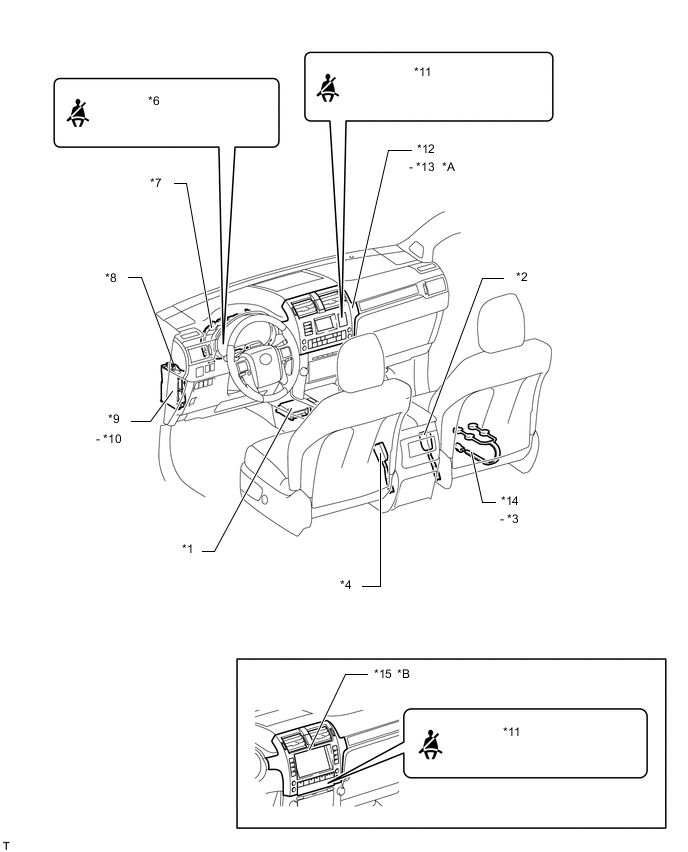 *6

*11

*12
- *13 *A

*7

*8

*2

*9
- *10

*14
- *3

*1

*4

*15 *B

*11

T