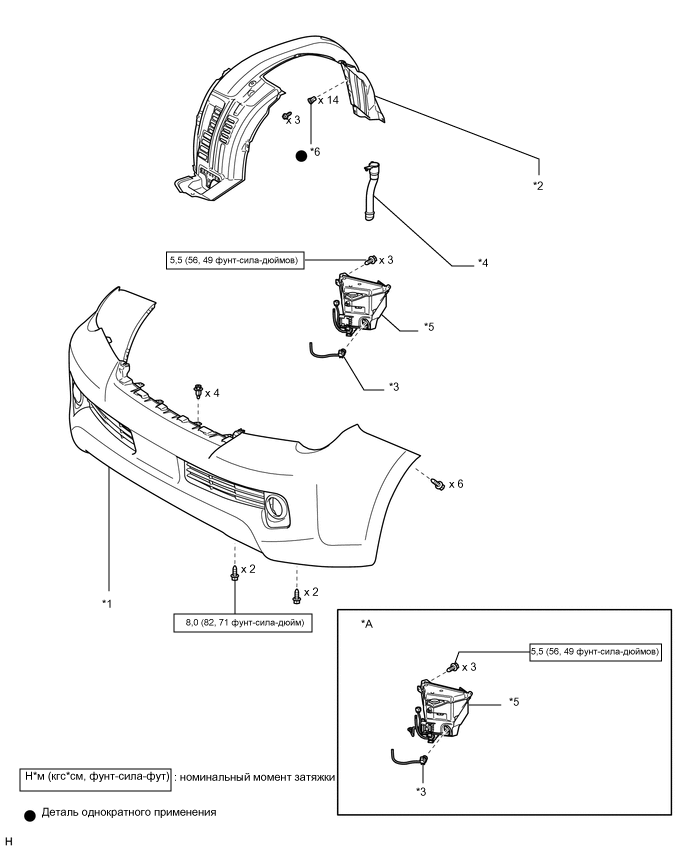 x 14

x 3

*6

*2

*4

5,5 (56, 49 фунт-сила-дюймов)

x 3

*5

*3

x 4

x 6

x 2

x 2

*1

8,0 (82, 71 фунт-сила-дюйм)

*A

5,5 (56, 49 фунт-сила-дюймов)

x 3

*5

*3

Н*м (кгс*см, фунт-сила-фут) : номинальный момент затяжки

Деталь однократного применения

H