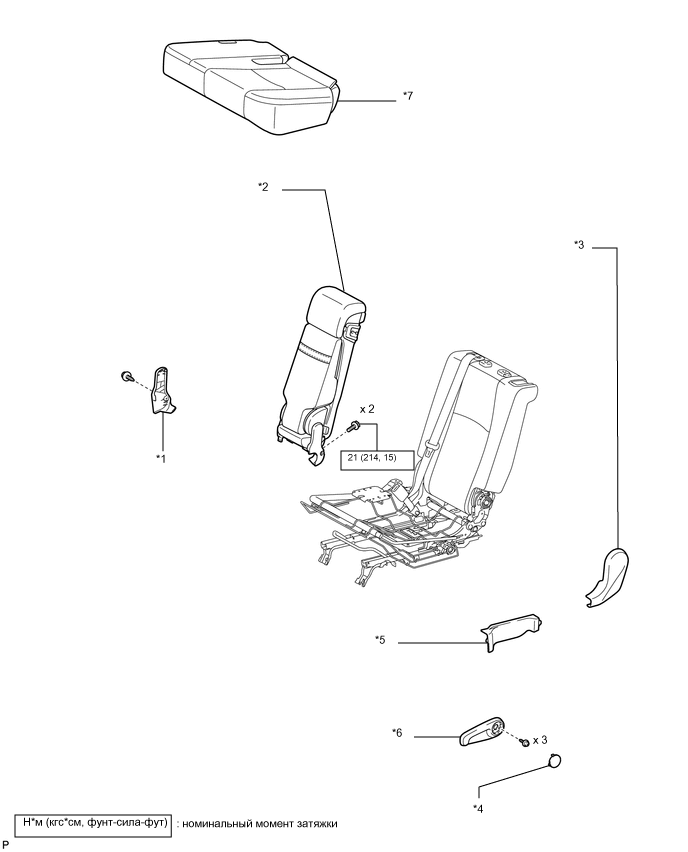 *7

*2

*3

x 2

21 (214, 15)

*1

*5

*6

x 3

*4

Н*м (кгс*см, фунт-сила-фут) : номинальный момент затяжки

P