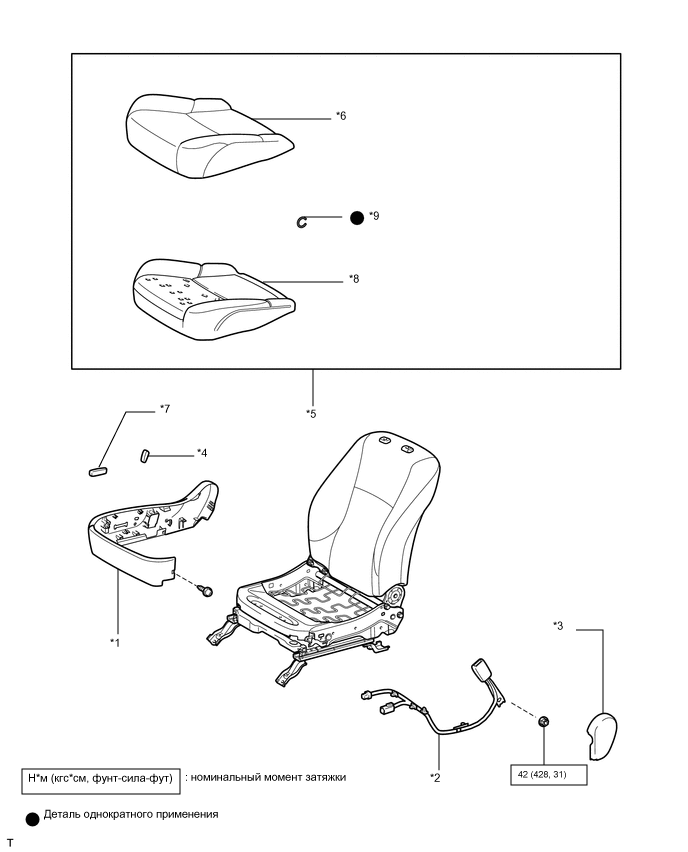 *6

*9

*8

*5

*7

*4

*1

*3

*2

42 (428, 31)

Н*м (кгс*см, фунт-сила-фут) : номинальный момент затяжки

Деталь однократного применения

T