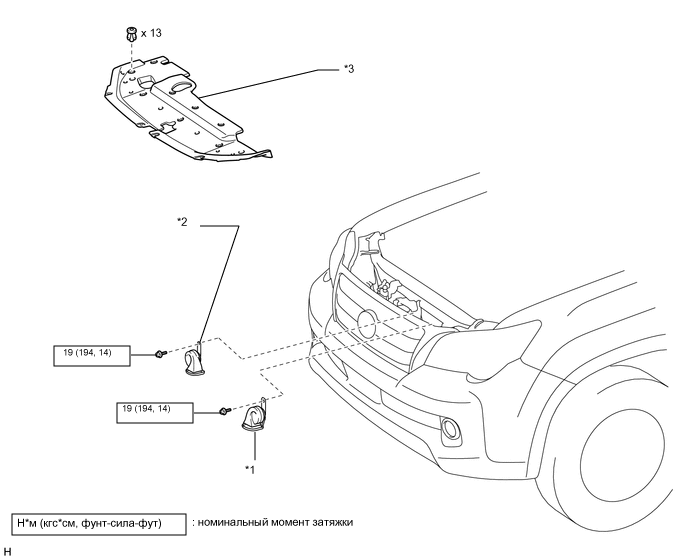 x 13

*3

*2

19 (194, 14)

19 (194, 14)

*1

Н*м (кгс*см, фунт-сила-фут) : номинальный момент затяжки

H