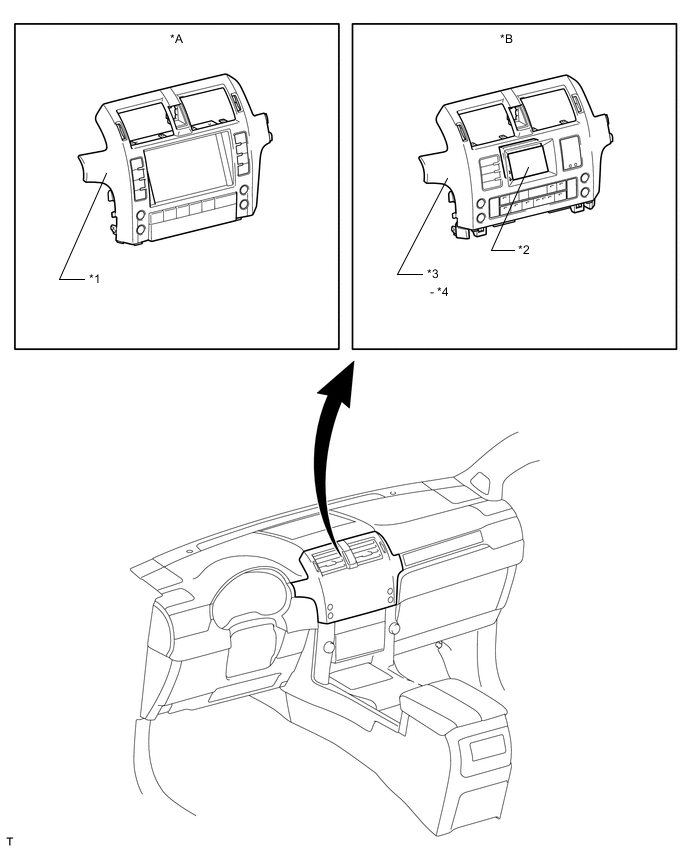 *A

*1

*B

*2

*3

- *4

T