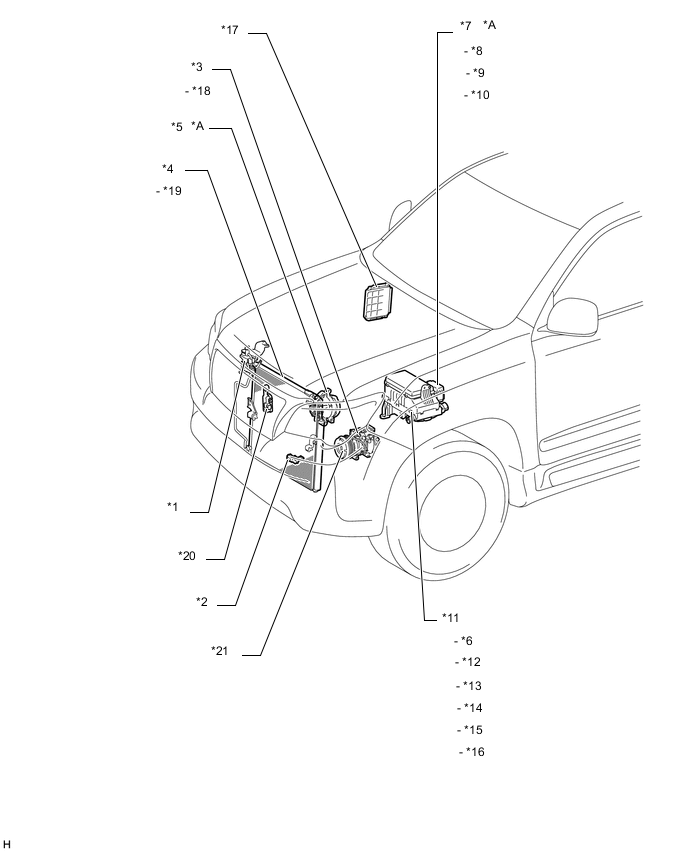 *17

*3
- *18

*5 *A

*4
- *19

*7 *A
- *8
- *9
- *10

*1

*20

*2

*21

*11
- *6
- *12
- *13
- *14
- *15
- *16

H