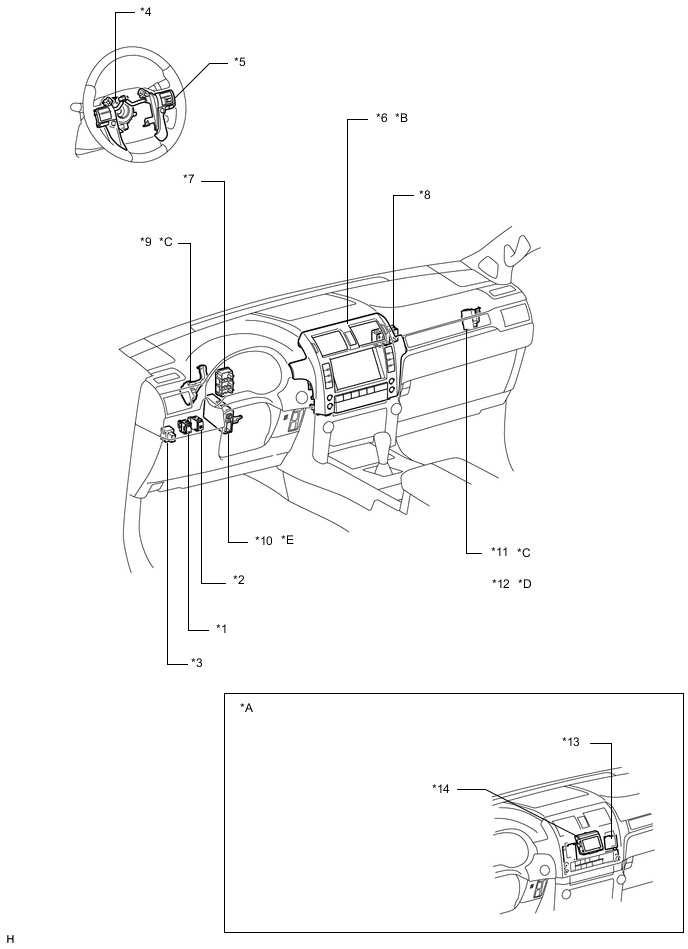 *4

*5

*6 *B

*7

*8

*9 *C

*10 *E

*11 *C

*12 *D

*2

*1

*3

*A

*13

*14

H