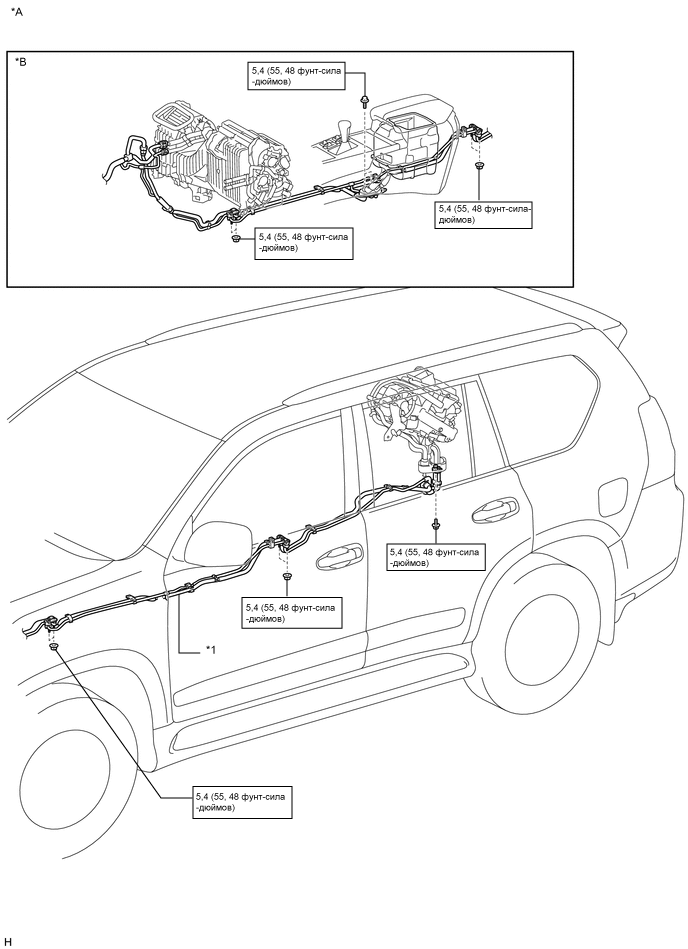 *A

*B

5,4 (55, 48 фунт-сила -дюймов)

5,4 (55, 48 фунт-сила-дюймов)

5,4 (55, 48 фунт-сила -дюймов)

5,4 (55, 48 фунт-сила -дюймов)

5,4 (55, 48 фунт-сила -дюймов)

*1

5,4 (55, 48 фунт-сила -дюймов)

H