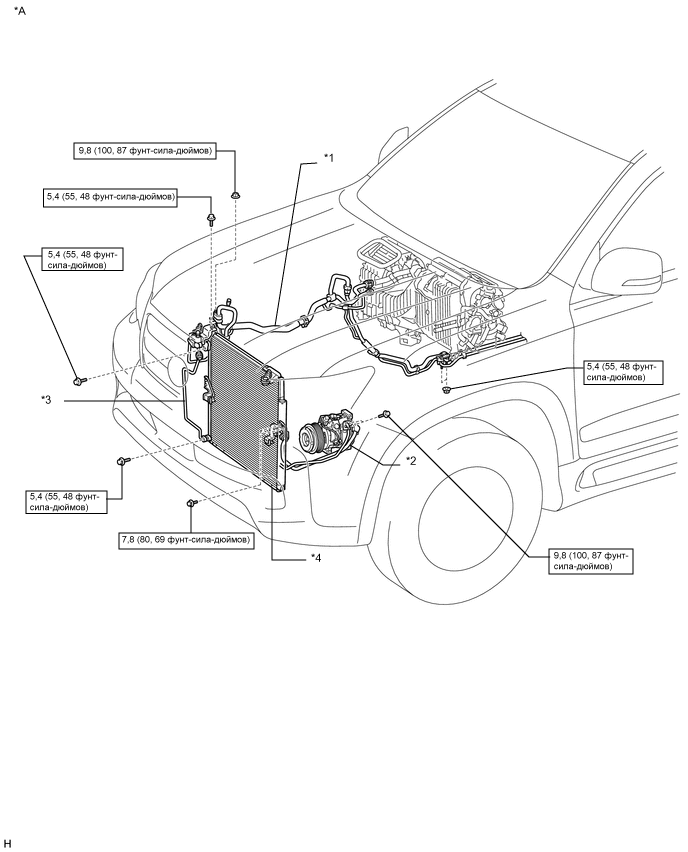 *A

9,8 (100, 87 фунт-сила-дюймов)

*1

5,4 (55, 48 фунт-сила-дюймов)

5,4 (55, 48 фунт-сила-дюймов)

5,4 (55, 48 фунт-сила-дюймов)

*3

*2

5,4 (55, 48 фунт-сила-дюймов)

7,8 (80, 69 фунт-сила-дюймов)

*4

9,8 (100, 87 фунт-сила-дюймов)

H