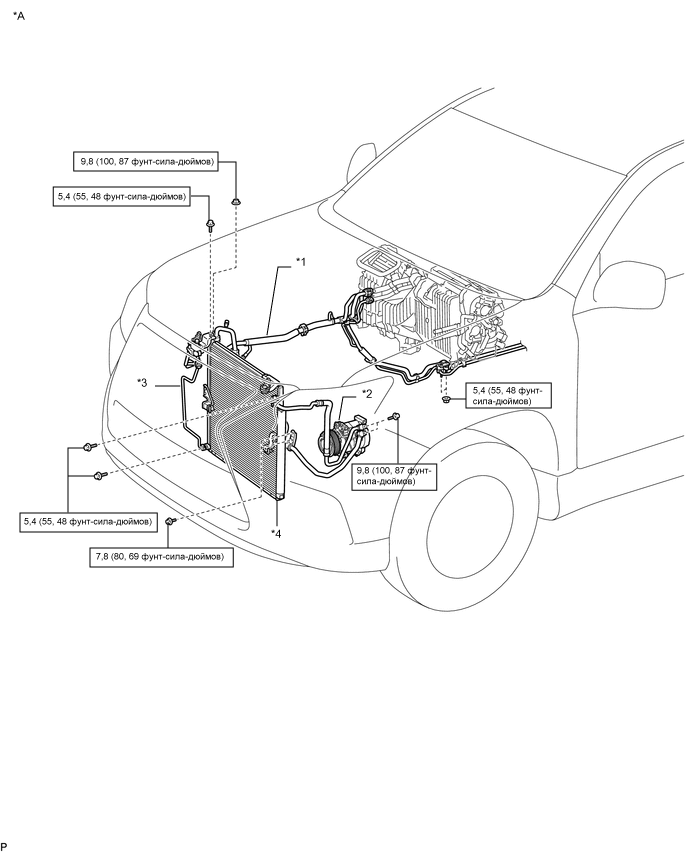 *A

9,8 (100, 87 фунт-сила-дюймов)

5,4 (55, 48 фунт-сила-дюймов)

*1

*3

*2

5,4 (55, 48 фунт-сила-дюймов)

9,8 (100, 87 фунт-сила-дюймов)

5,4 (55, 48 фунт-сила-дюймов)

*4

7,8 (80, 69 фунт-сила-дюймов)

P